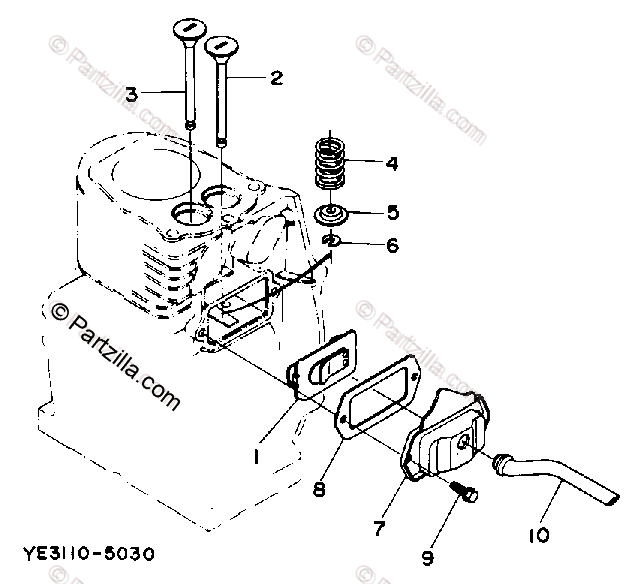 © Partzilla.com
© Partzilla.com
3
2
4
5
6
© Partzilla.com
© Partzilla.com
1
8
7
9
10
YE3110-5030