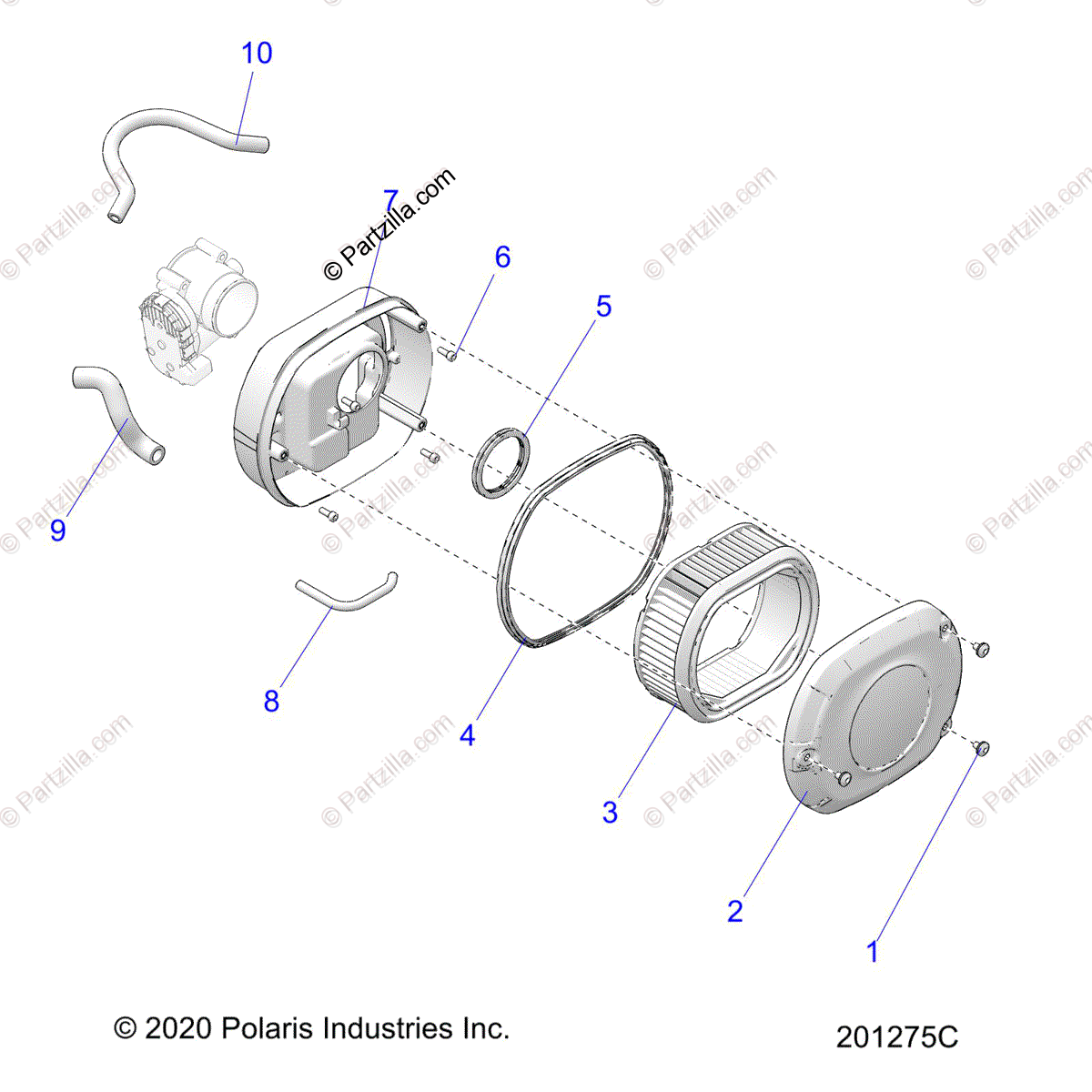 10

7

© Partzilla.com

6

5

9

8

4

3

2

1

© 2020 Polaris Industries Inc.

201275C