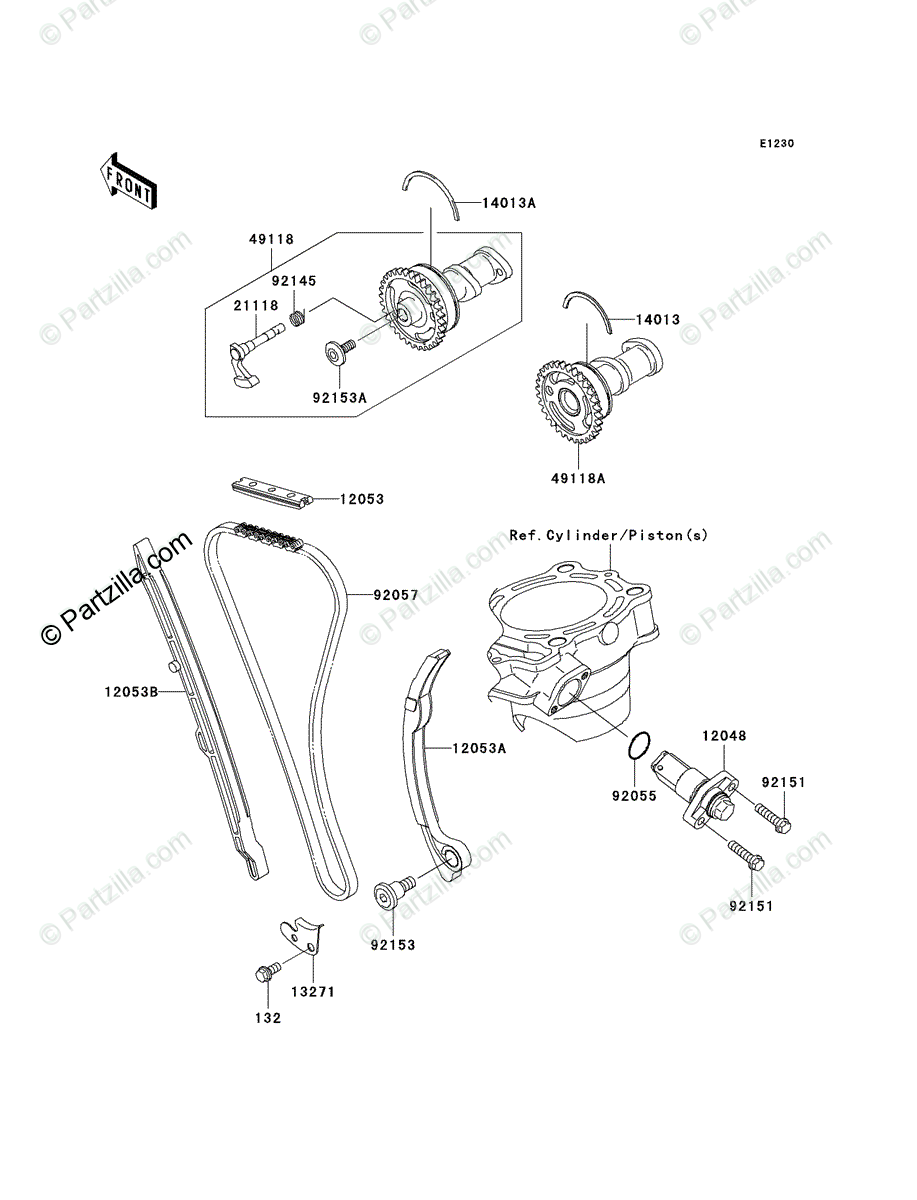 © Partzilla.com

E1230

FRONT

14013A

49118

92145

21118

92153A

14013

49118A

12053

Ref.Cylinder/Piston(s)

92057

12053B

12053A

12048

92055

92151

92151

92153

13271

132