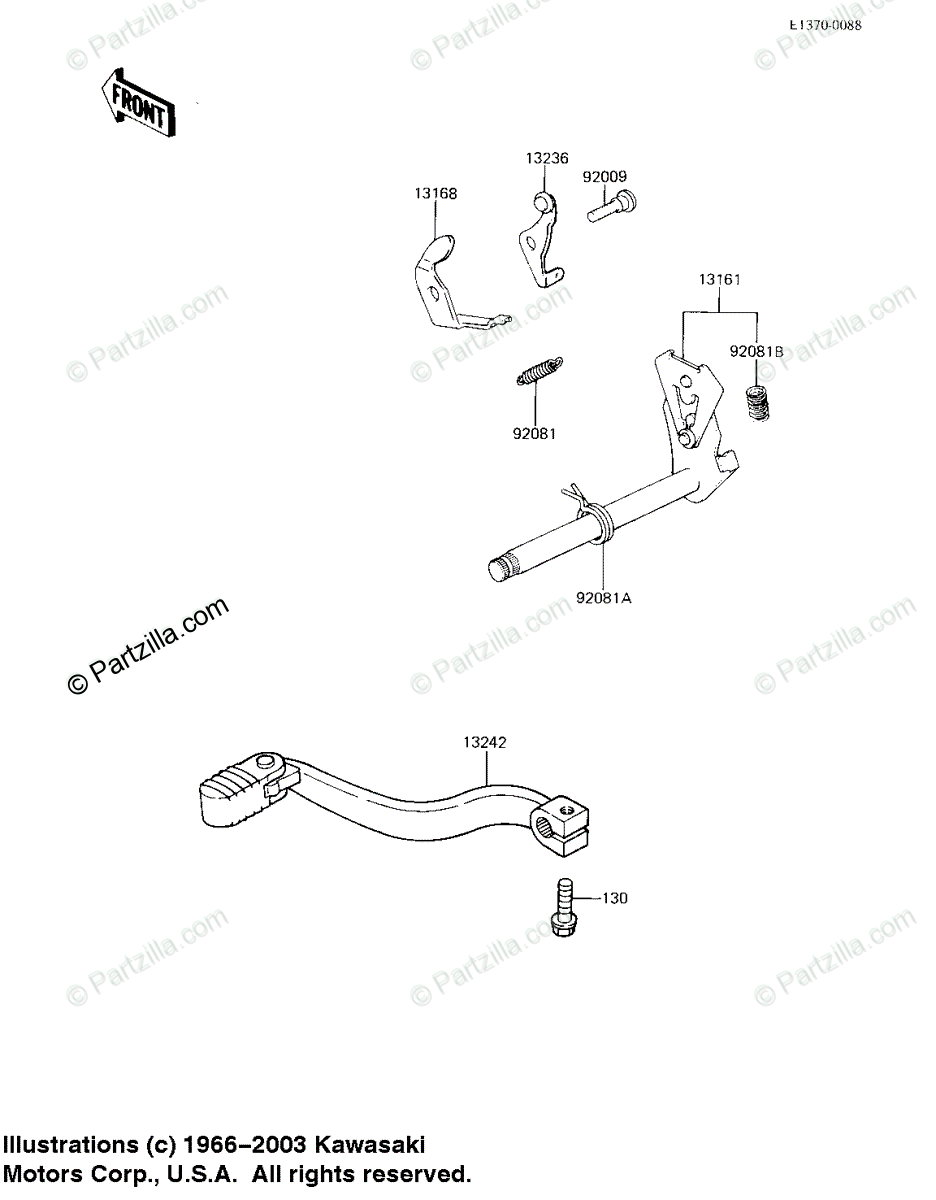 E1370-0088

FRONT

13236
92009
13168
13161
92081B
92081
92081A

© Partzilla.com

13242
130

Illustrations (c) 1966–2003 Kawasaki Motors Corp., U.S.A. All rights reserved.