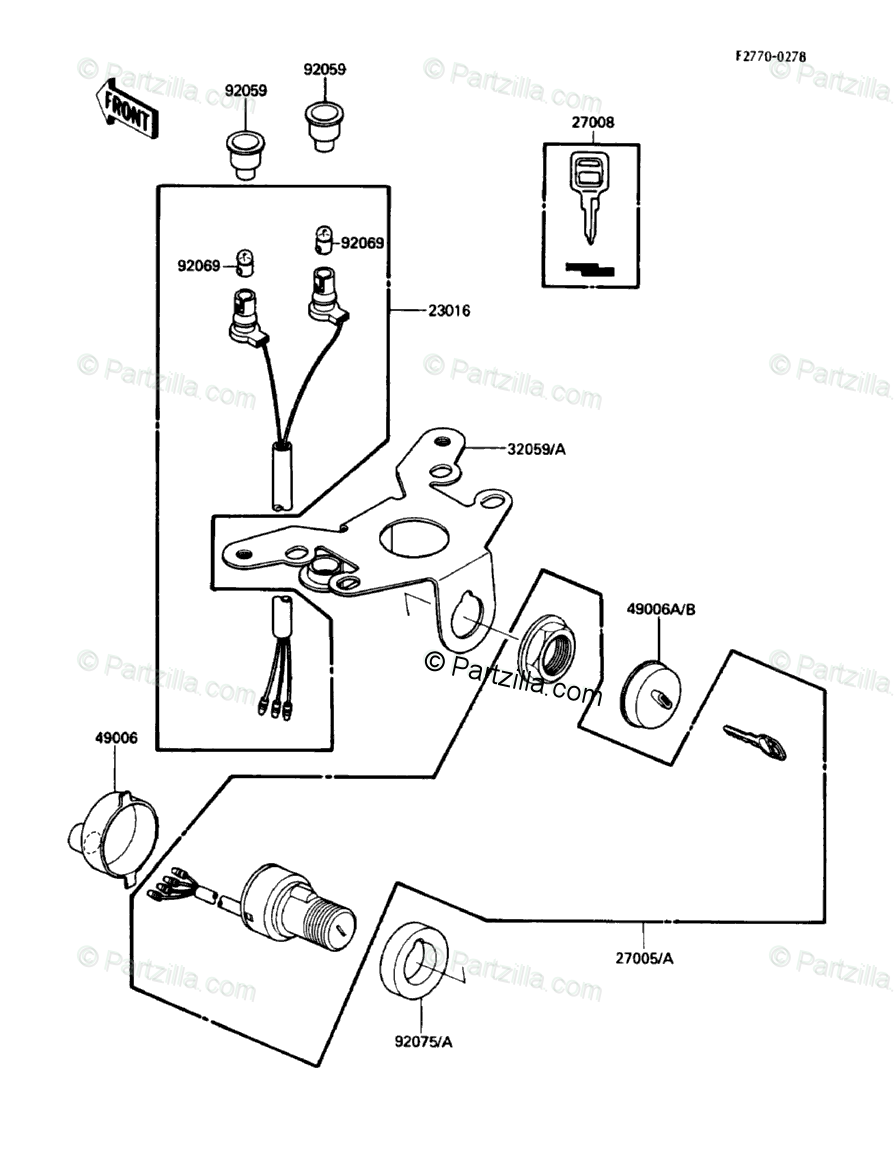 F2770-0278

FRONT

92059

92059

27008

92069

92069

23016

32059/A

49006A/B

© Partzilla.com

49006

27005/A

92075/A