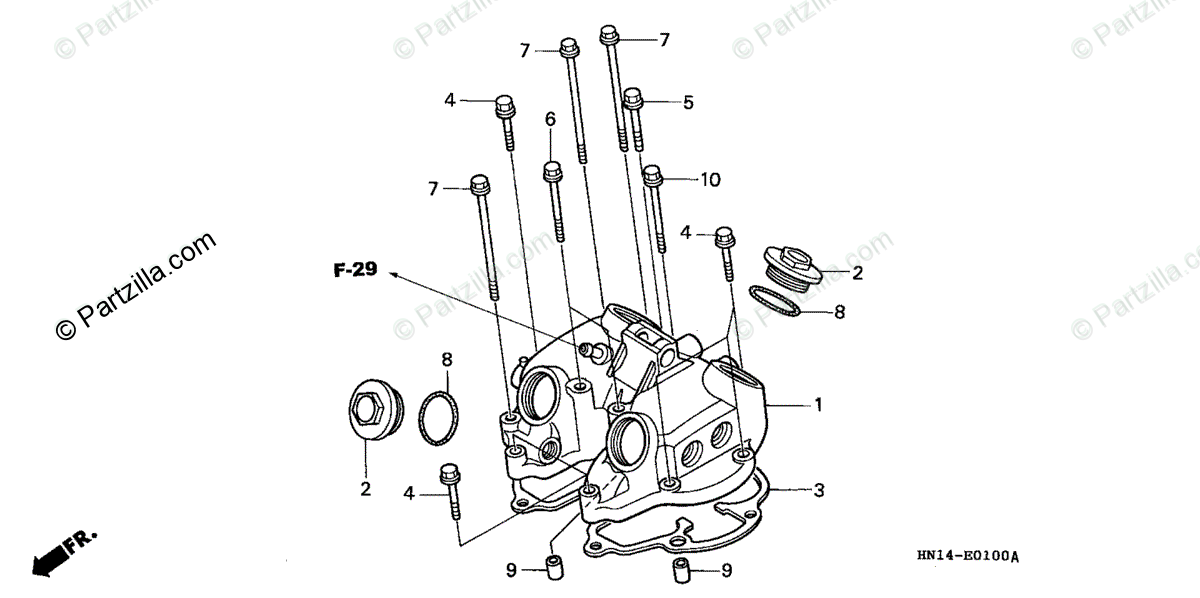 © Partzilla.com
© Partzilla.com
© Partzilla.com
© Partzilla.com
© Partzilla.com
© Partzilla.com
© Partzilla.com

7
7
4
5
6
7
10
4
2
F-29
8
8
1
2
4
3
9
9
FR.
HN14-E0100A