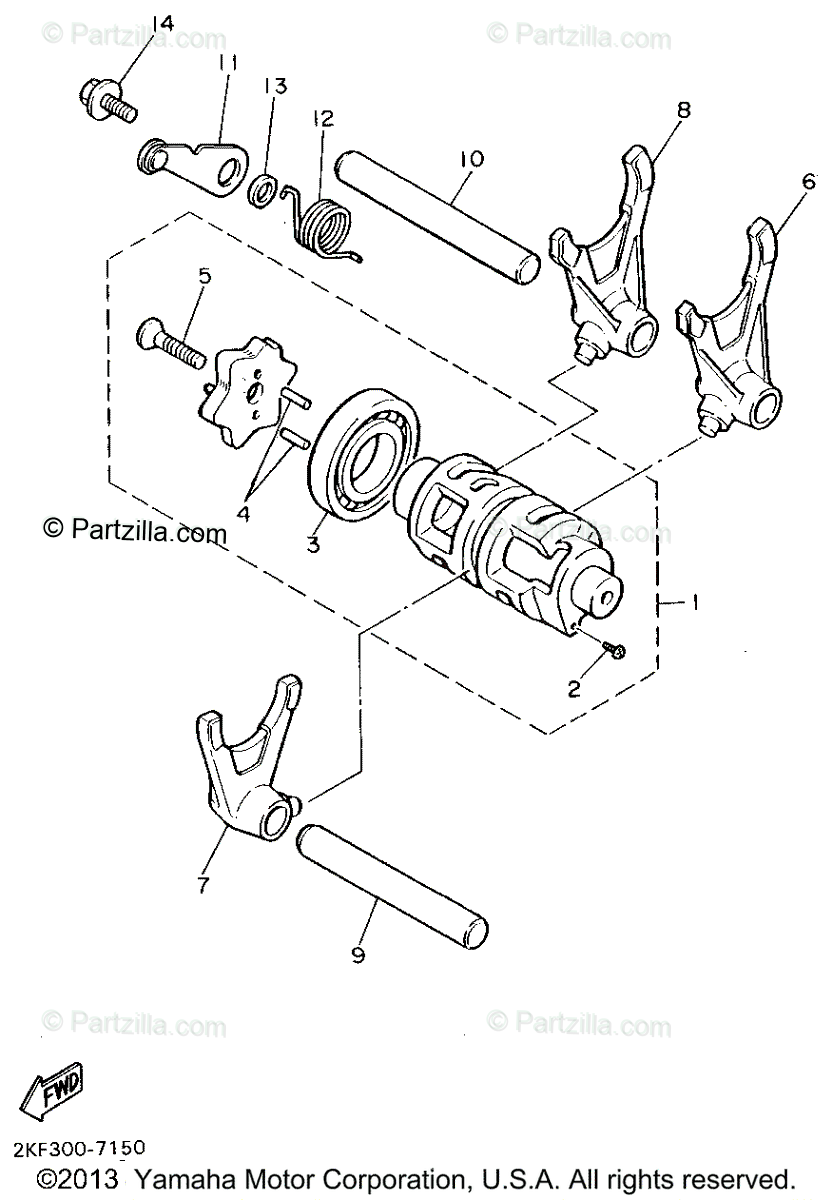 © Partzilla.com
© Partzilla.com
14
11
13
12
10
8
6
5
4
3
© Partzilla.com
© Partzilla.com
1
2
7
9
© Partzilla.com
© Partzilla.com
FWD
2KF300-7150
©2013 Yamaha Motor Corporation, U.S.A. All rights reserved.