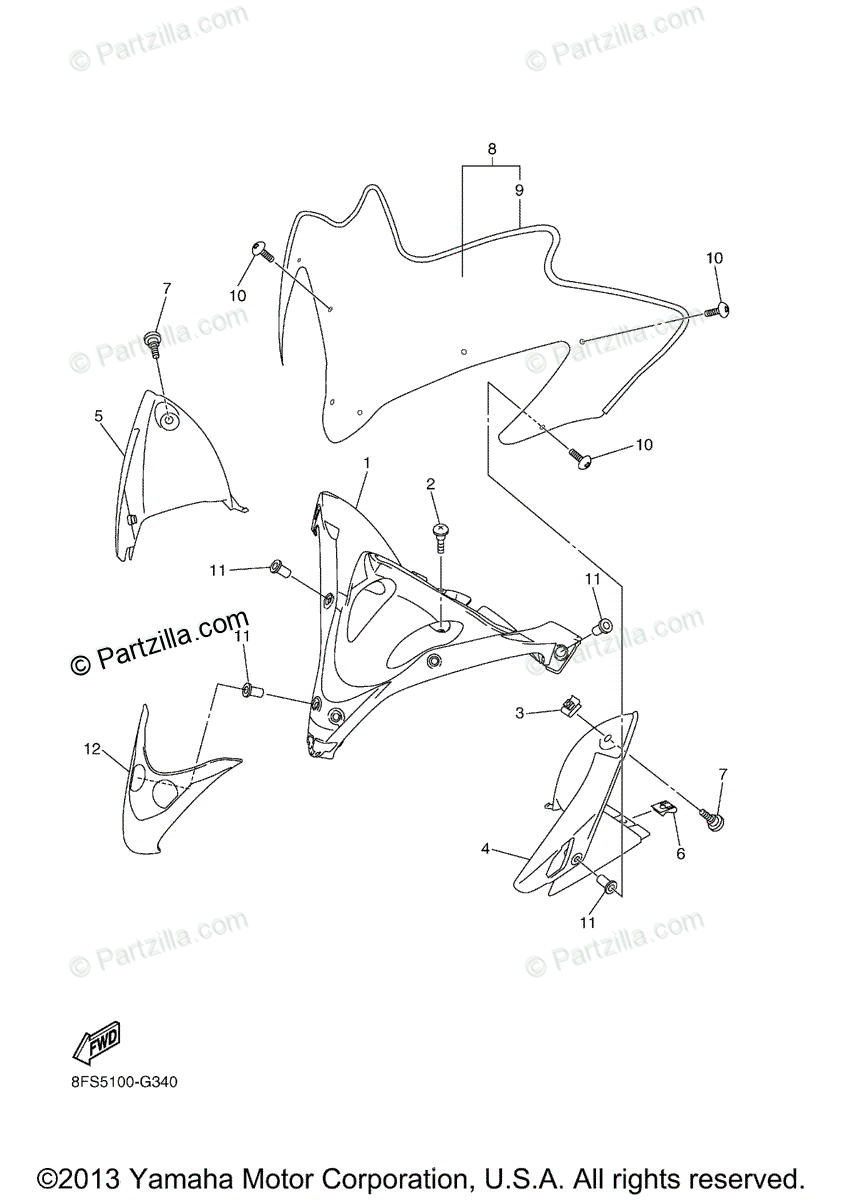 © Partzilla.com
© Partzilla.com

8
9
10
10
7
© Partzilla.com
© Partzilla.com
5
10
1
2
11
11
© Partzilla.com
© Partzilla.com
11
3
12
7
6
4
11
© Partzilla.com
© Partzilla.com

FWD

8FS5100-G340

©2013 Yamaha Motor Corporation, U.S.A. All rights reserved.