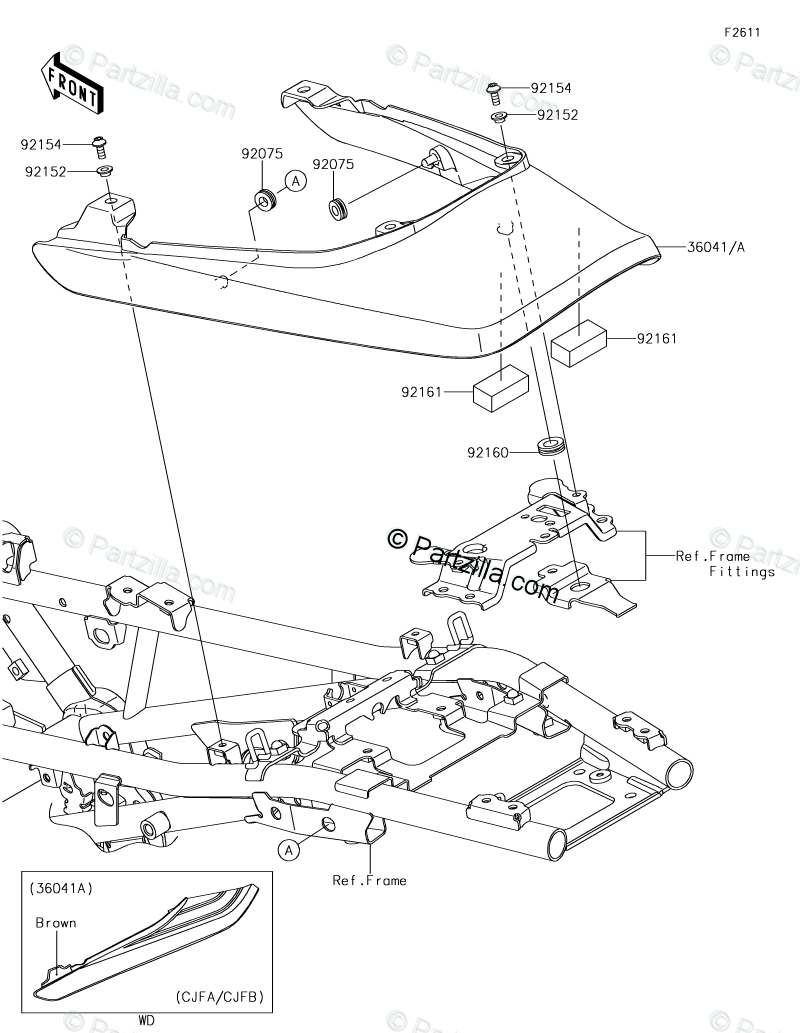 F2611

FRONT

© Partzilla.com

92154
92152
92154
92152
92075
A
92075
36041/A
92161
92161
92160

© Partzilla.com

Ref.Frame Fittings

A
Ref.Frame

(36041A)
Brown
(CJFA/CJFB)
WD