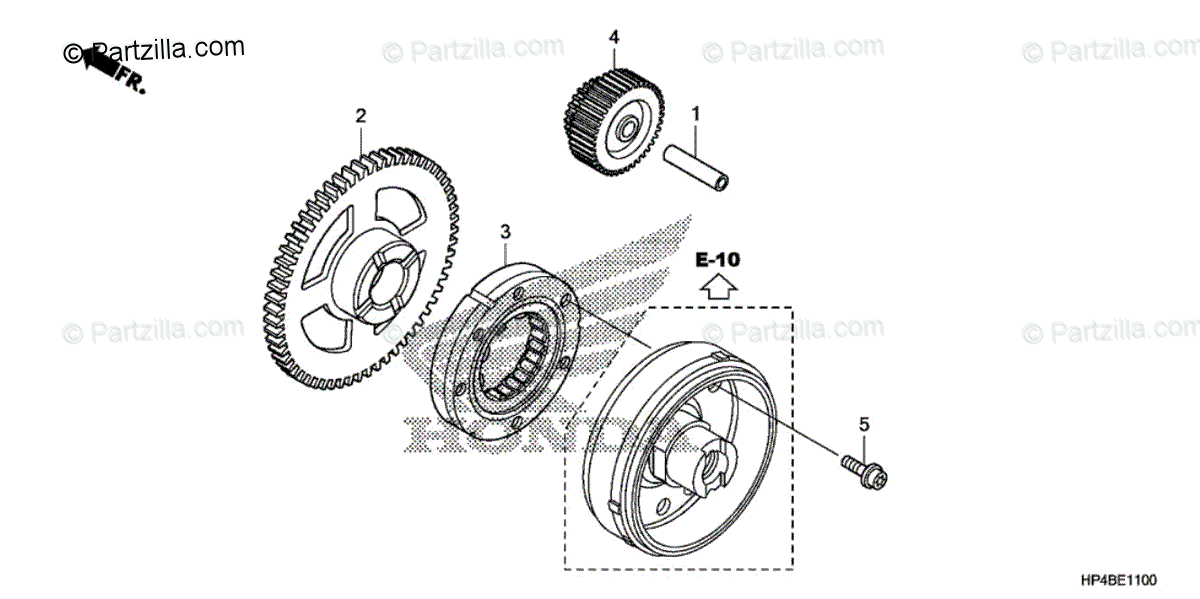 © Partzilla.com
FR.
© Partzilla.com
© Partzilla.com
© Partzilla.com
4
1
2
3
E-10
© Partzilla.com
© Partzilla.com
© Partzilla.com
© Partzilla.com
HONDA
5
HP4BE1100