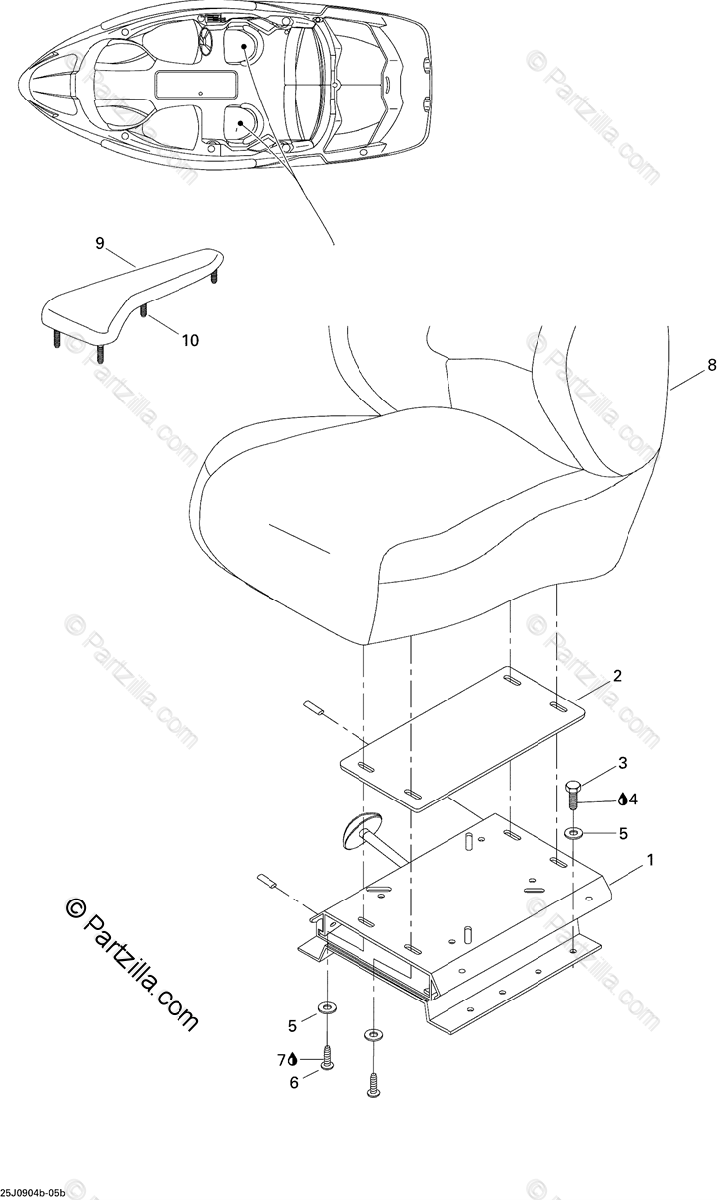 9

10

8

2

3

4

5

1

© Partzilla.com

5

7

6

25J0904b-05b