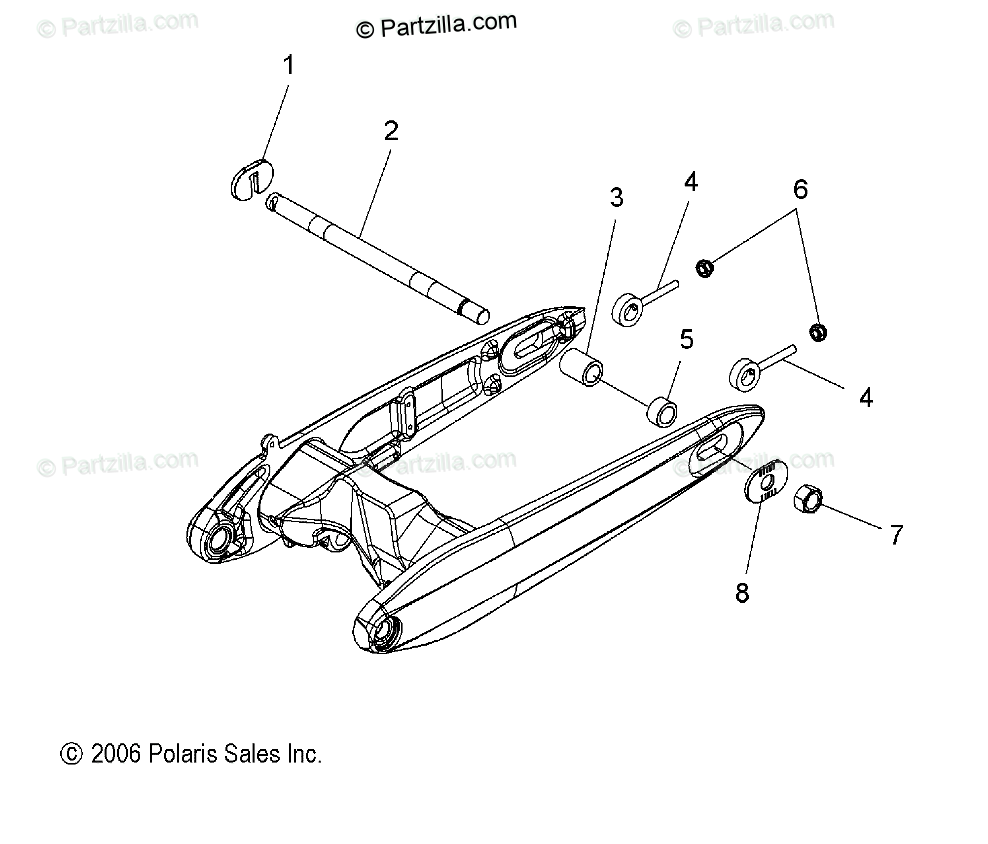 © Partzilla.com © Partzilla.com © Partzilla.com

1
2
3
4
6
5
4
© Partzilla.com © Partzilla.com © Partzilla.com
7
8

© 2006 Polaris Sales Inc.