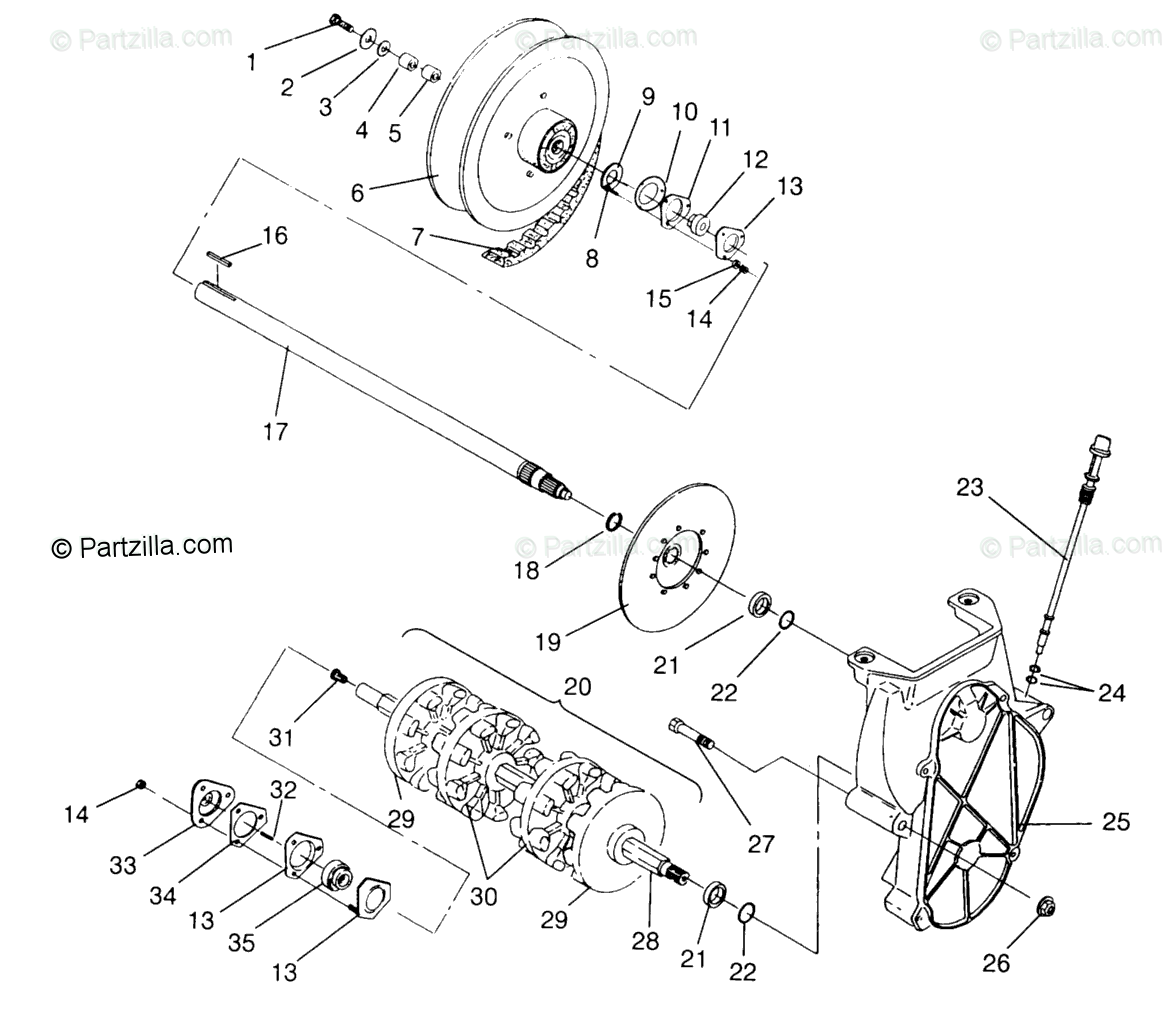 © Partzilla.com © Partzilla.com © Partzilla.com

1
2
3
4
5
6
7
8
9
10
11
12
13
14
15
16
17

© Partzilla.com © Partzilla.com © Partzilla.com

18
19
20
21
22
23
24
25
26
27
28
29
29
30
31
32
33
34
13
35
13
14
21
22