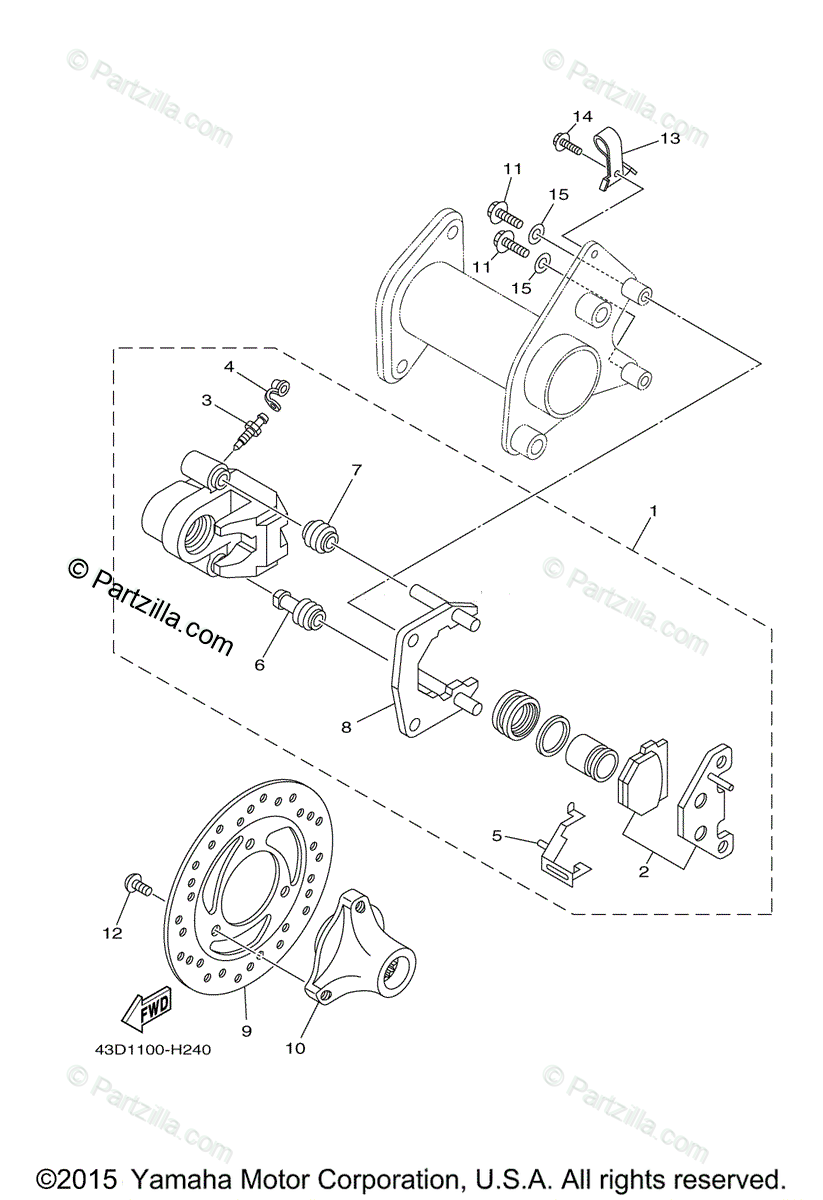 © Partzilla.com

© Partzilla.com

14
13
11
15
11
15
4
3
7
1
© Partzilla.com
© Partzilla.com
6
8
5
2
12
9
10
FWD
43D1100-H240

© Partzilla.com

© Partzilla.com

©2015 Yamaha Motor Corporation, U.S.A. All rights reserved.