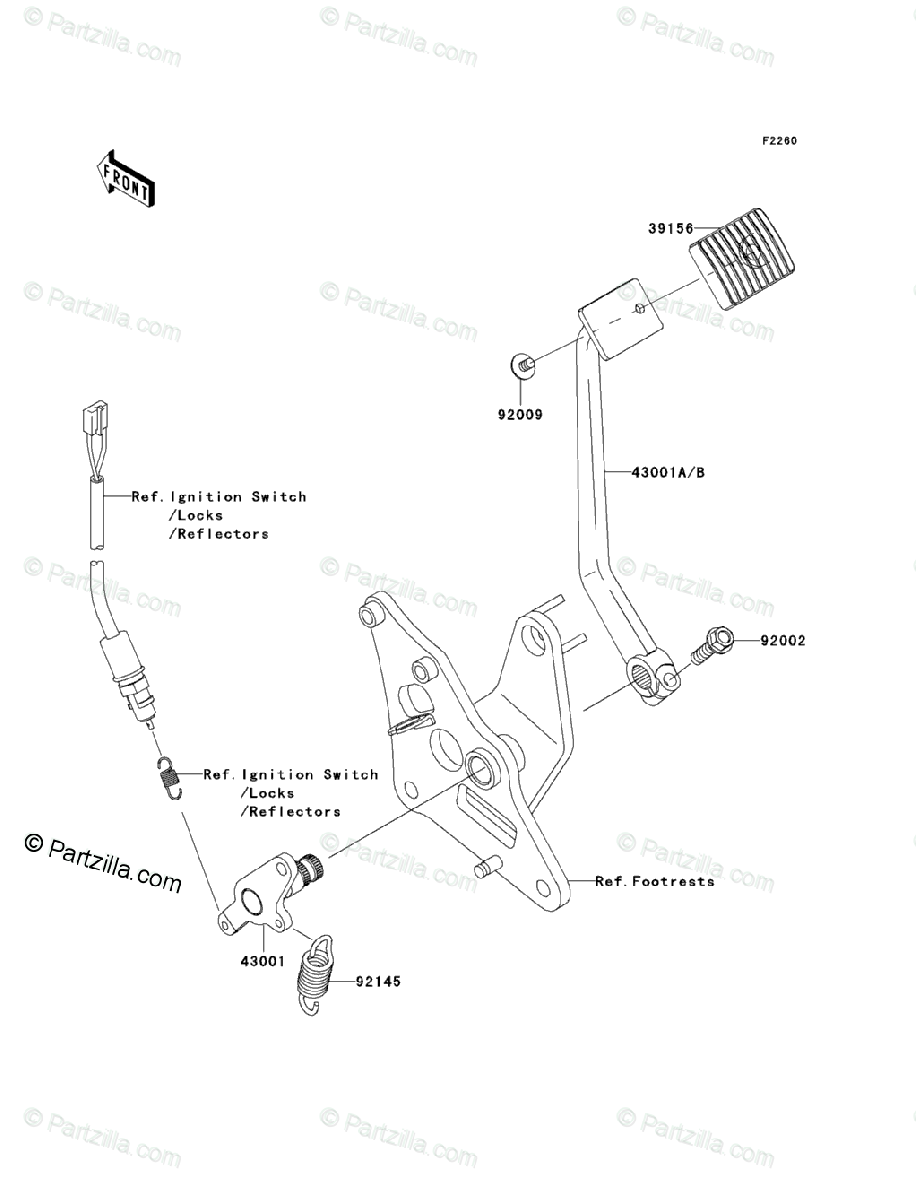 © Partzilla.com © Partzilla.com © Partzilla.com

F2260

FRONT

39156

© Partzilla.com © Partzilla.com © Partzilla.com

92009

43001A/B

Ref.Ignition Switch
/Locks
/Reflectors

© Partzilla.com © Partzilla.com © Partzilla.com

92002

Ref.Ignition Switch
/Locks
/Reflectors

© Partzilla.com © Partzilla.com © Partzilla.com

Ref.Footrests

43001

92145

© Partzilla.com © Partzilla.com © Partzilla.com