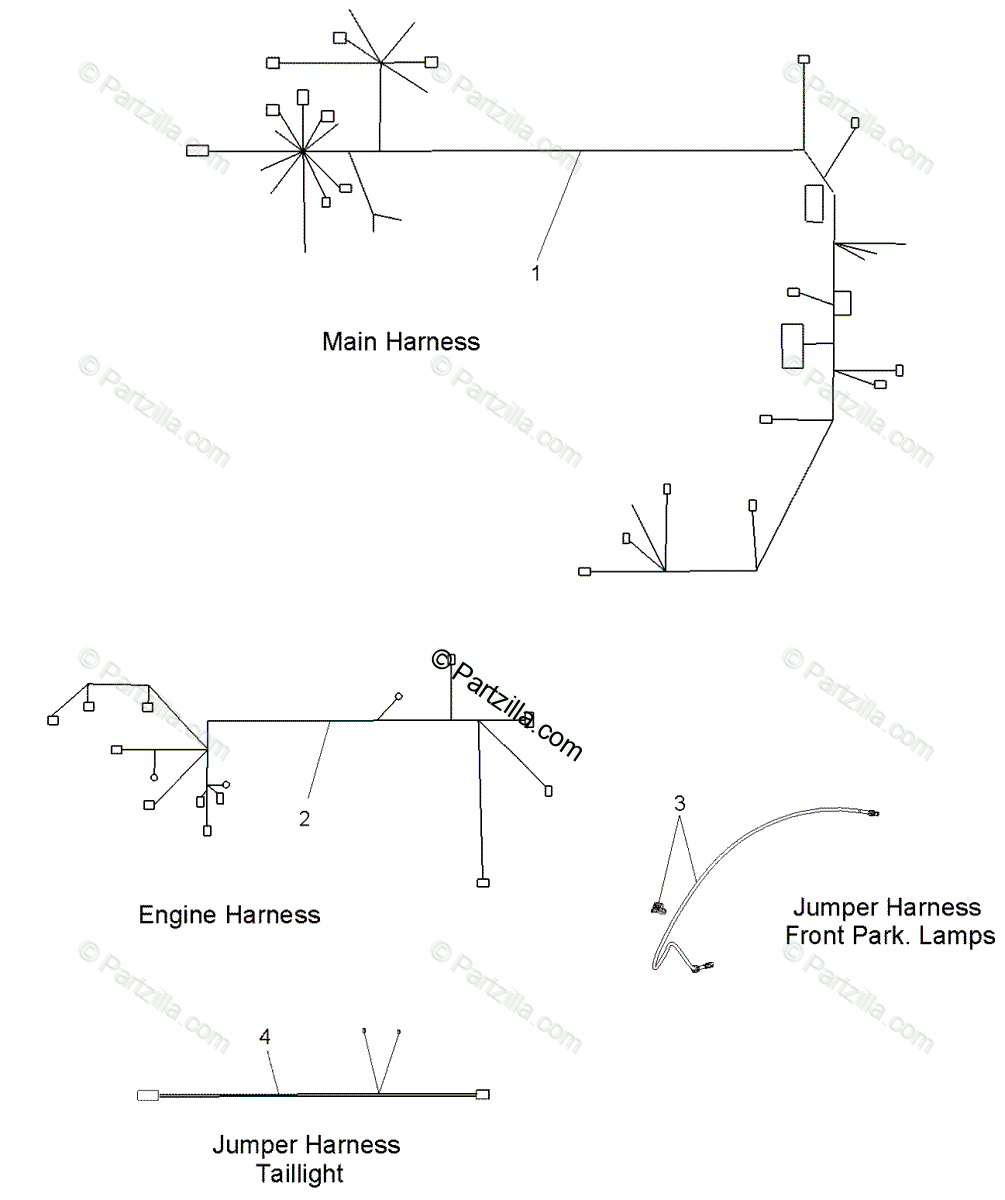 © Partzilla.com

1

Main Harness

© Partzilla.com

2

Engine Harness

3

Jumper Harness
Front Park. Lamps

4

Jumper Harness
Taillight