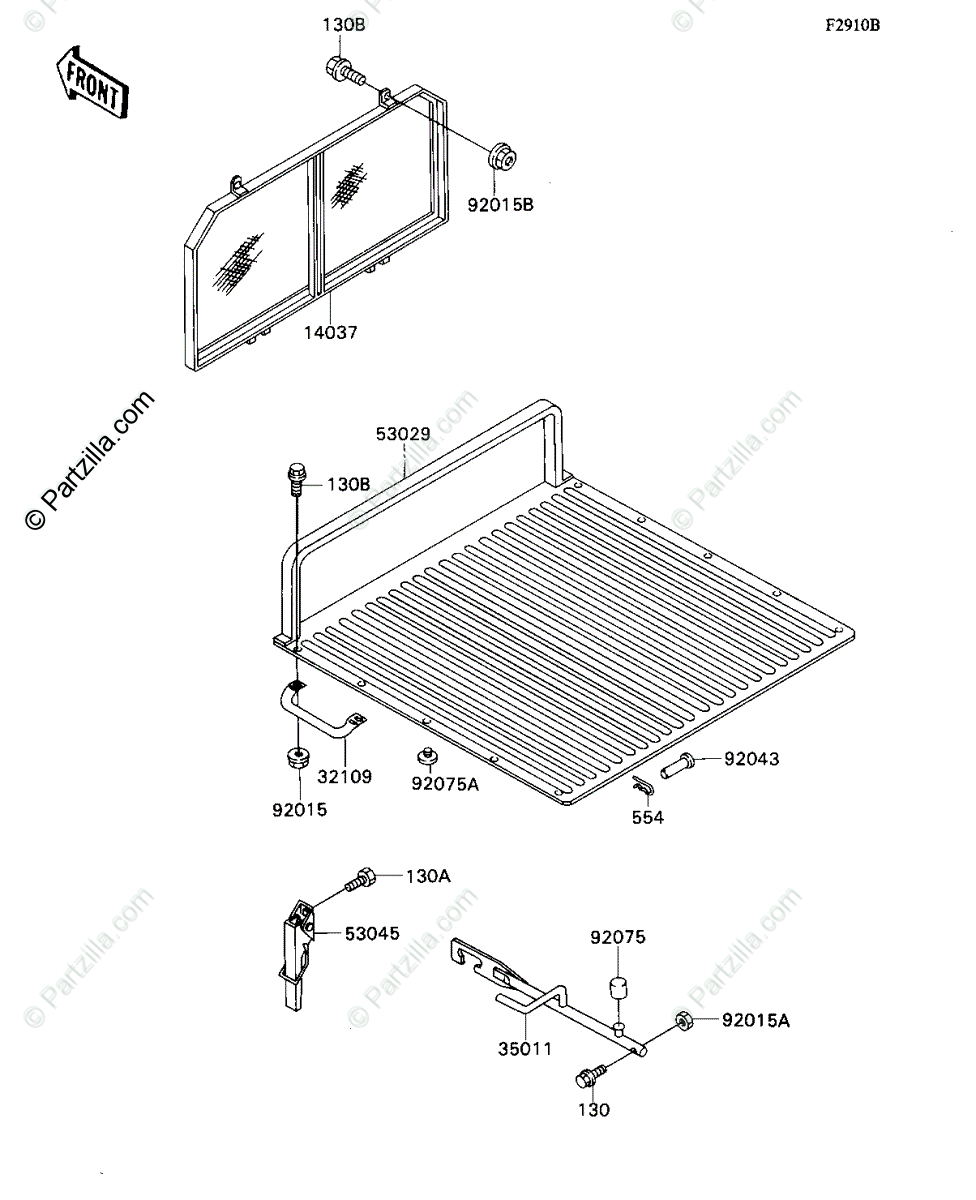 F2910B

FRONT

130B

92015B

14037

© Partzilla.com

53029

130B

32109

92015

92075A

92043

554

130A

53045

92075

92015A

35011

130