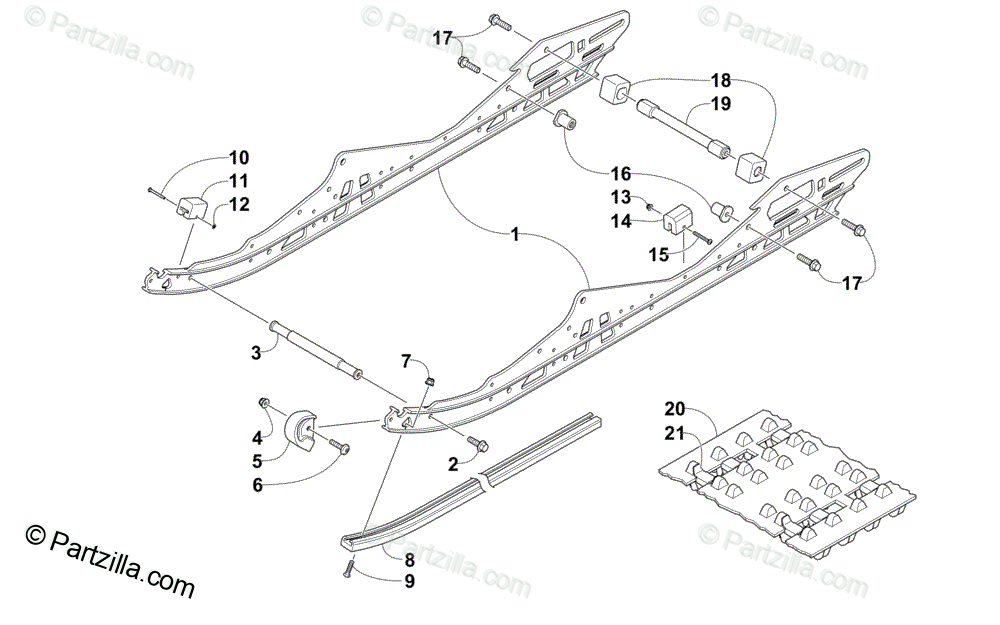 © Partzilla.com
© Partzilla.com
© Partzilla.com
17
18
19
10
11
12
16
13
14
15
1
17
3
7
4
5
6
2
20
21
8
9
© Partzilla.com
© Partzilla.com
© Partzilla.com