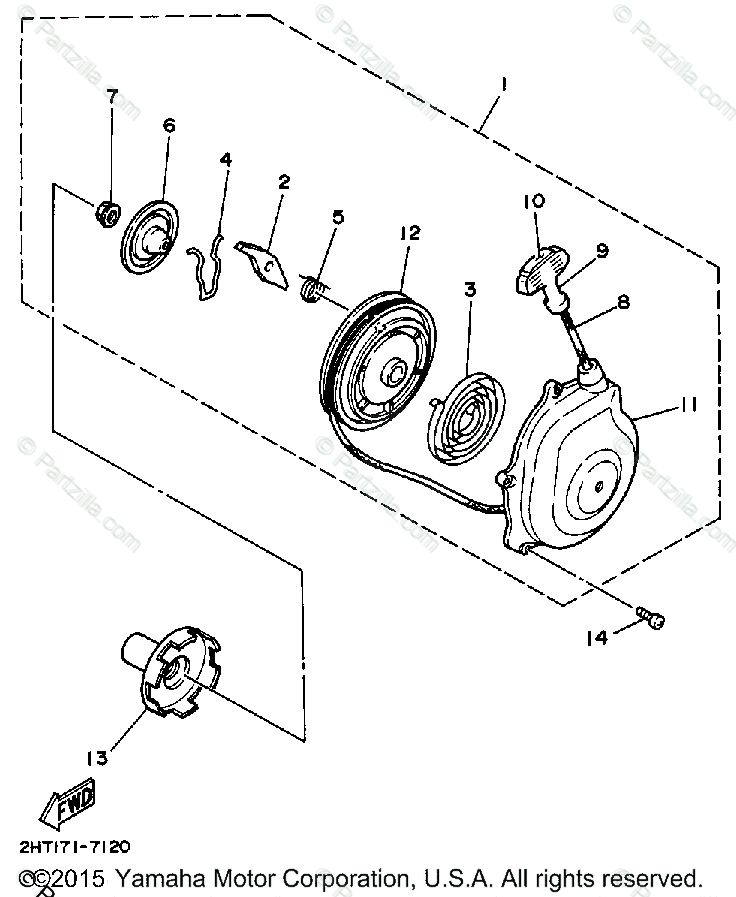 © Partzilla.com
© Partzilla.com
© Partzilla.com

1

7

6

4

2

5

12

10

9

8

3

11

© Partzilla.com
© Partzilla.com
© Partzilla.com

14

13

FWD

2HT171-7120

©©2015 Yamaha Motor Corporation, U.S.A. All rights reserved.