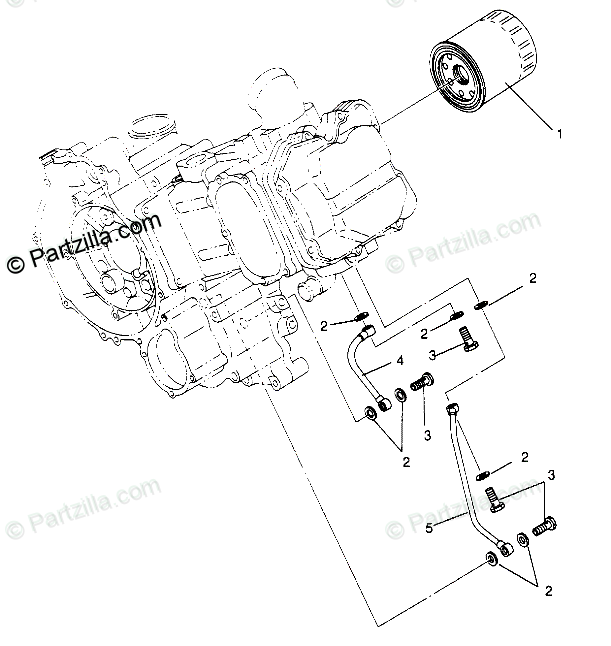 1

© Partzilla.com

© Partzilla.com

2

2

2

3

4

3

2

2

3

© Partzilla.com

© Partzilla.com

5

2