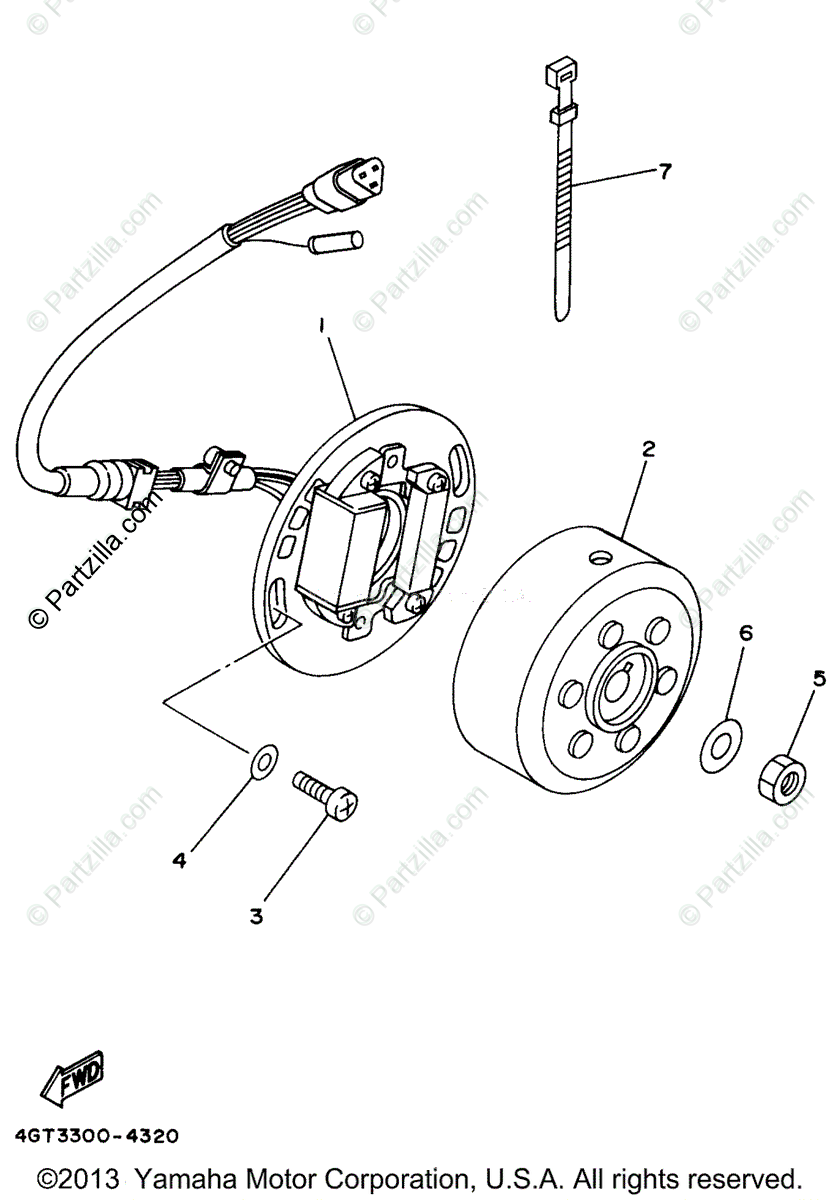 © Partzilla.com

7

1

2

6

5

4

3

FWD

4GT3300-4320

©2013 Yamaha Motor Corporation, U.S.A. All rights reserved.