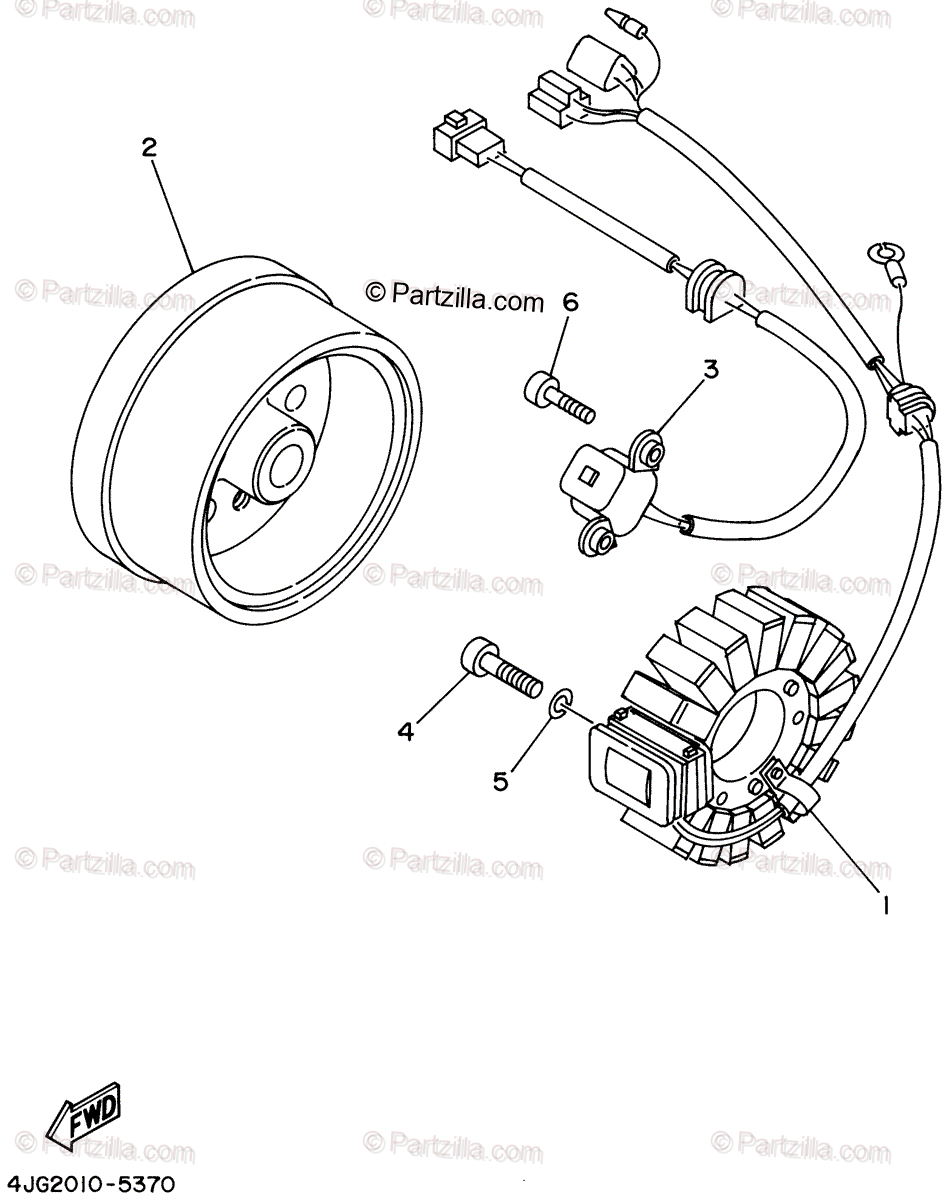 © Partzilla.com © Partzilla.com © Partzilla.com

2

© Partzilla.com © Partzilla.com © Partzilla.com

6

3

© Partzilla.com © Partzilla.com © Partzilla.com

4

5

© Partzilla.com © Partzilla.com © Partzilla.com

1

FWD

© Partzilla.com © Partzilla.com © Partzilla.com

4JG2010-5370