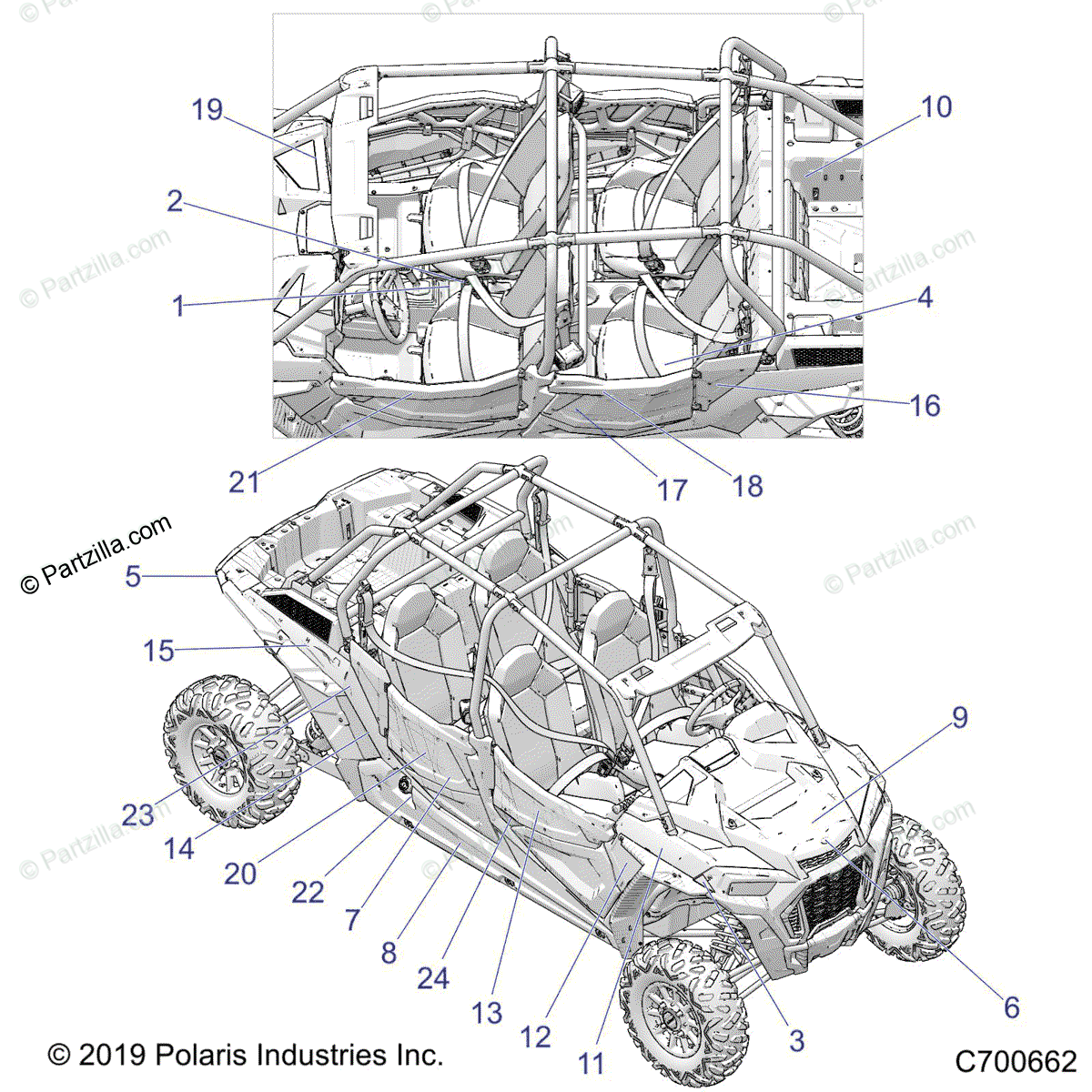 19
10
2
1
4
16
21
17
18
© Partzilla.com
5
15
9
23
14
20
22
7
8
24
13
12
11
3
6
© 2019 Polaris Industries Inc.
C700662