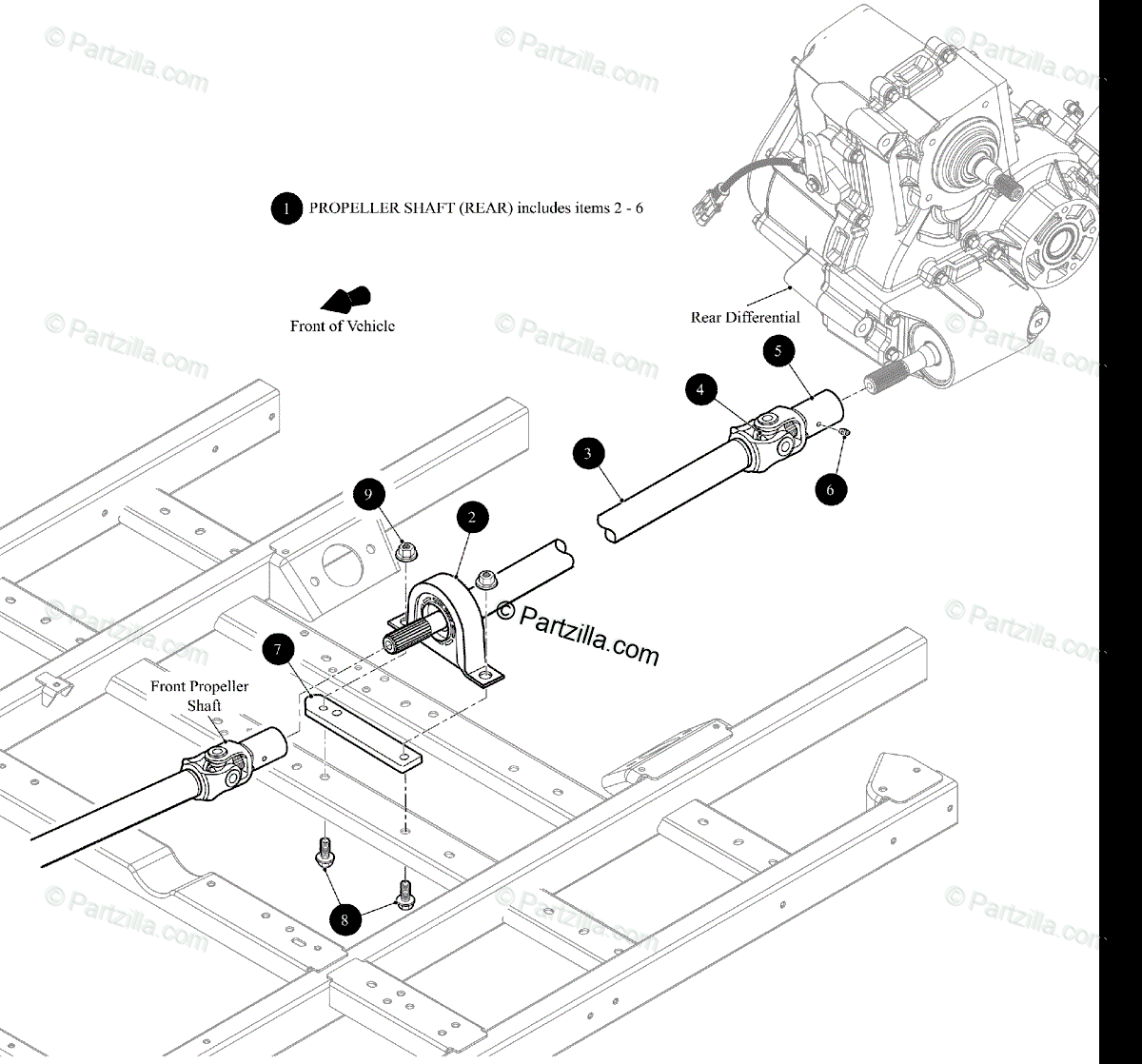 © Partzilla.com
© Partzilla.com
© Partzilla.com

1 PROPELLER SHAFT (REAR) includes items 2 - 6

Front of Vehicle

Rear Differential

© Partzilla.com
© Partzilla.com
© Partzilla.com

5
4
3
6
9
2

© Partzilla.com

© Partzilla.com
© Partzilla.com

7

Front Propeller Shaft

8

© Partzilla.com
© Partzilla.com
© Partzilla.com