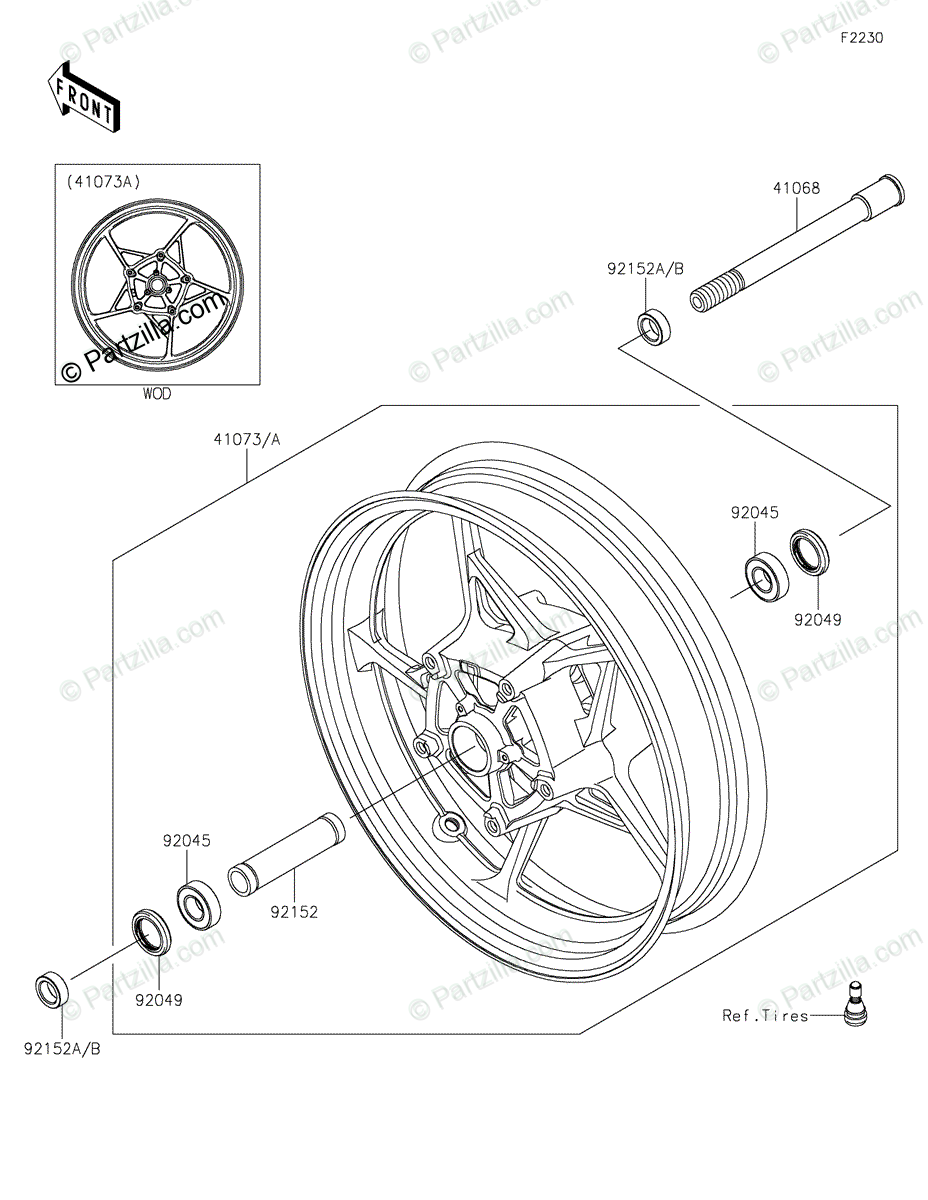 F2230

FRONT

(41073A)

© Partzilla.com

WOD

41068

92152A/B

41073/A

92045

92049

92045

92152

92049

92152A/B

Ref.Tires

© Partzilla.com