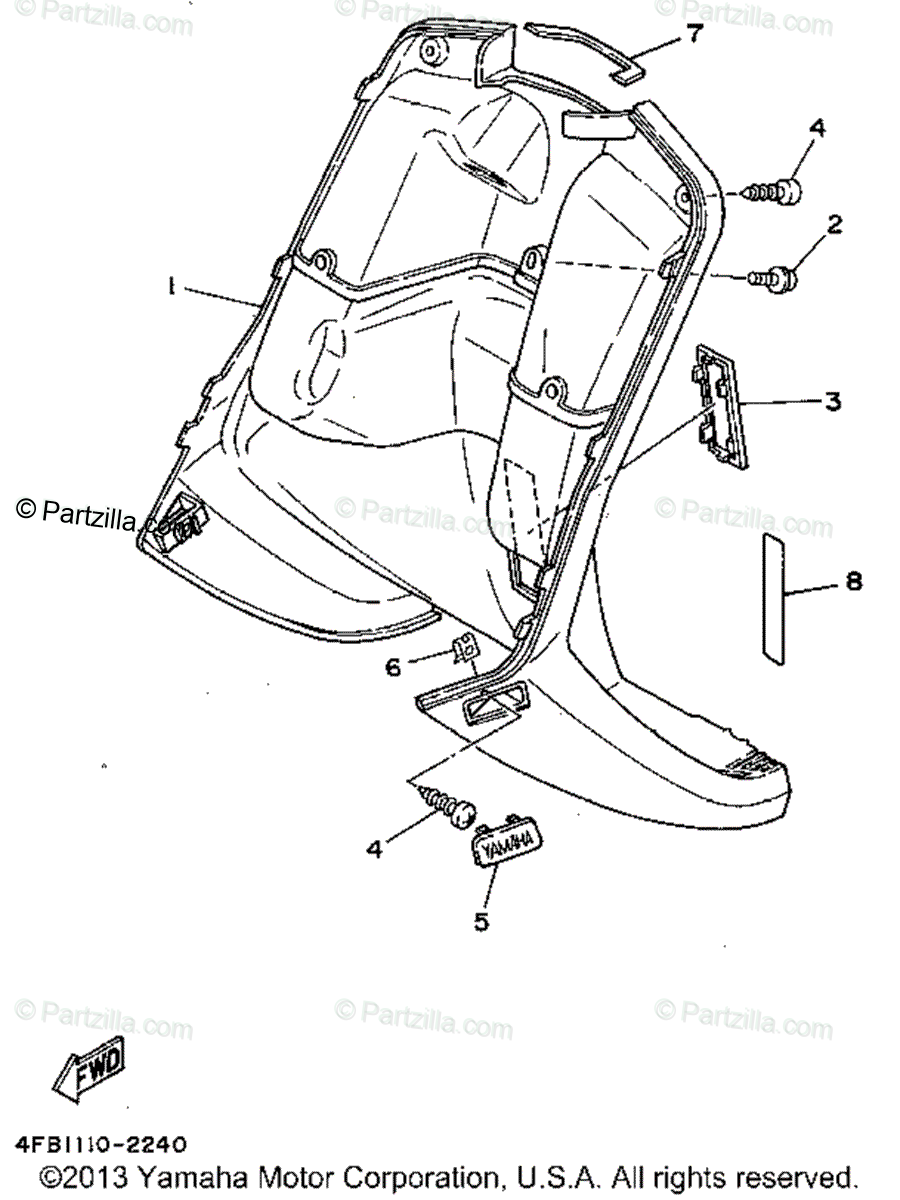 © Partzilla.com © Partzilla.com © Partzilla.com

7

4

2

1

3

© Partzilla.com © Partzilla.com © Partzilla.com

8

6

4

YAMAHA

5

© Partzilla.com © Partzilla.com © Partzilla.com

FWD

4FB1110-2240

©2013 Yamaha Motor Corporation, U.S.A. All rights reserved.