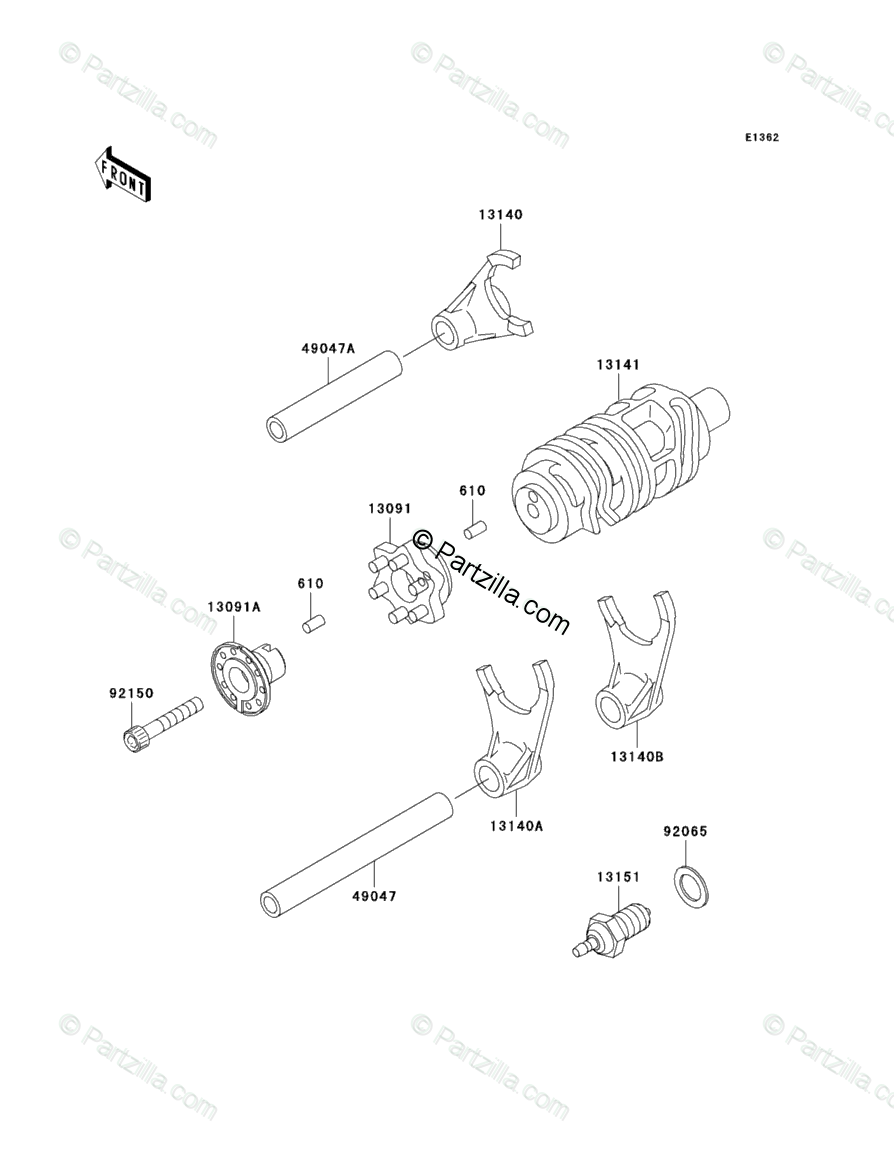 © Partzilla.com

© Partzilla.com

© Partzilla.com

E1362

FRONT

13140

49047A

13141

610

13091

© Partzilla.com

© Partzilla.com

© Partzilla.com

610

13091A

92150

13140B

13140A

92065

13151

49047

© Partzilla.com

© Partzilla.com

© Partzilla.com