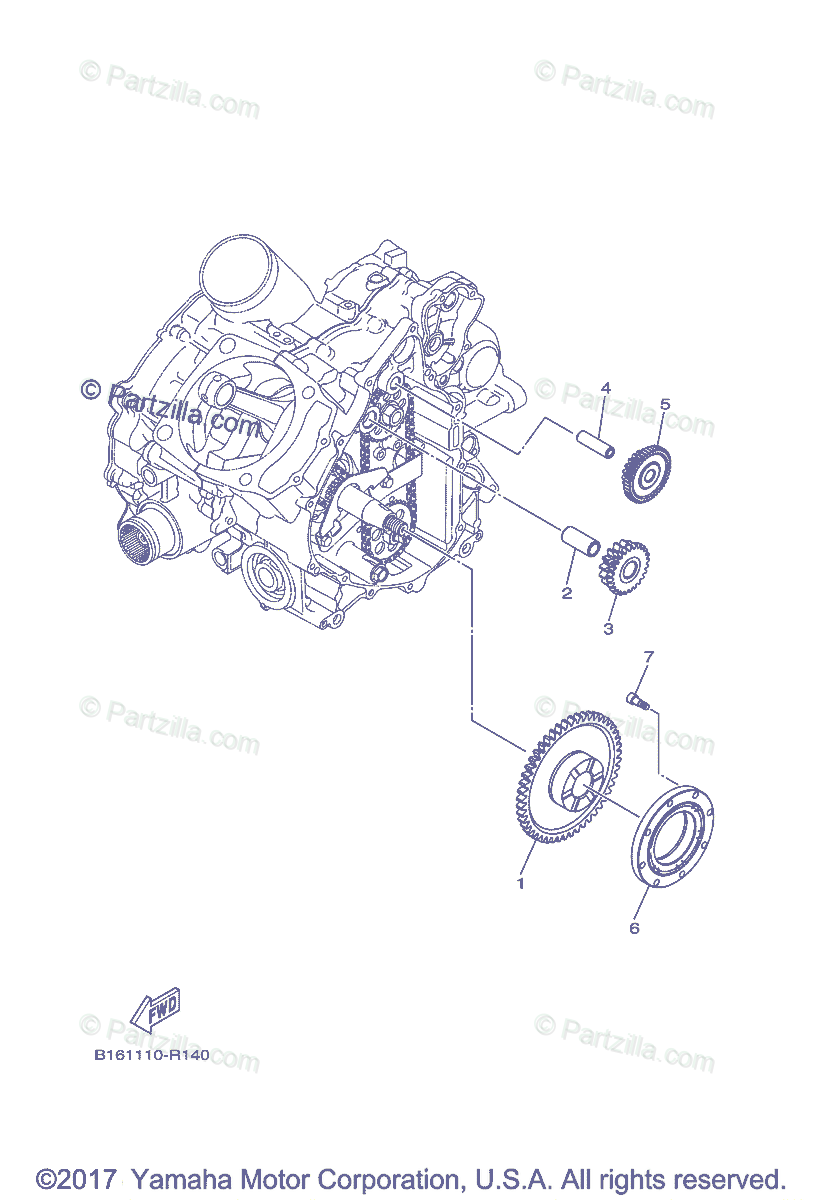 © Partzilla.com

© Partzilla.com

© Partzilla.com

© Partzilla.com

4

5

2

3

7

© Partzilla.com

© Partzilla.com

1

6

FWD

© Partzilla.com

© Partzilla.com

B161110-R140

©2017 Yamaha Motor Corporation, U.S.A. All rights reserved.