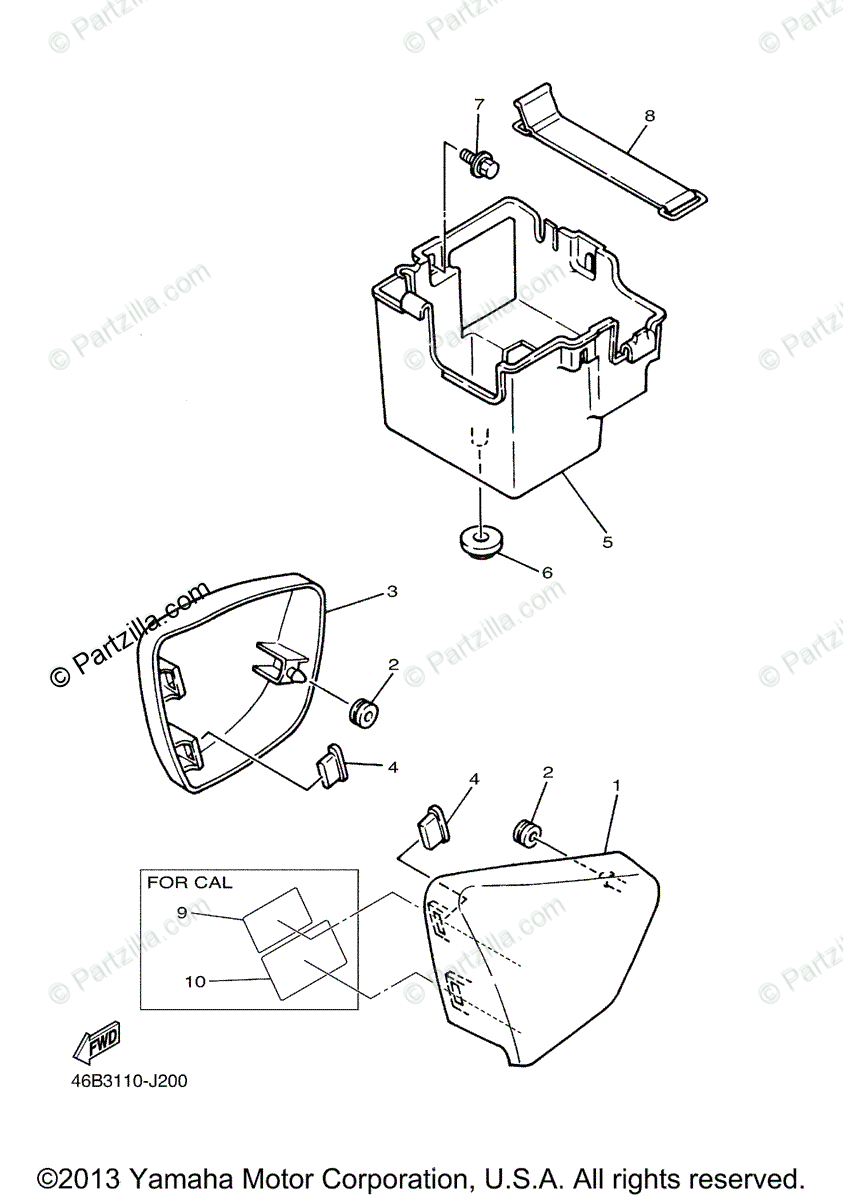 © Partzilla.com

7

8

5

6

3

2

4

4

2

1

FOR CAL

9

10

FWD

46B3110-J200

©2013 Yamaha Motor Corporation, U.S.A. All rights reserved.