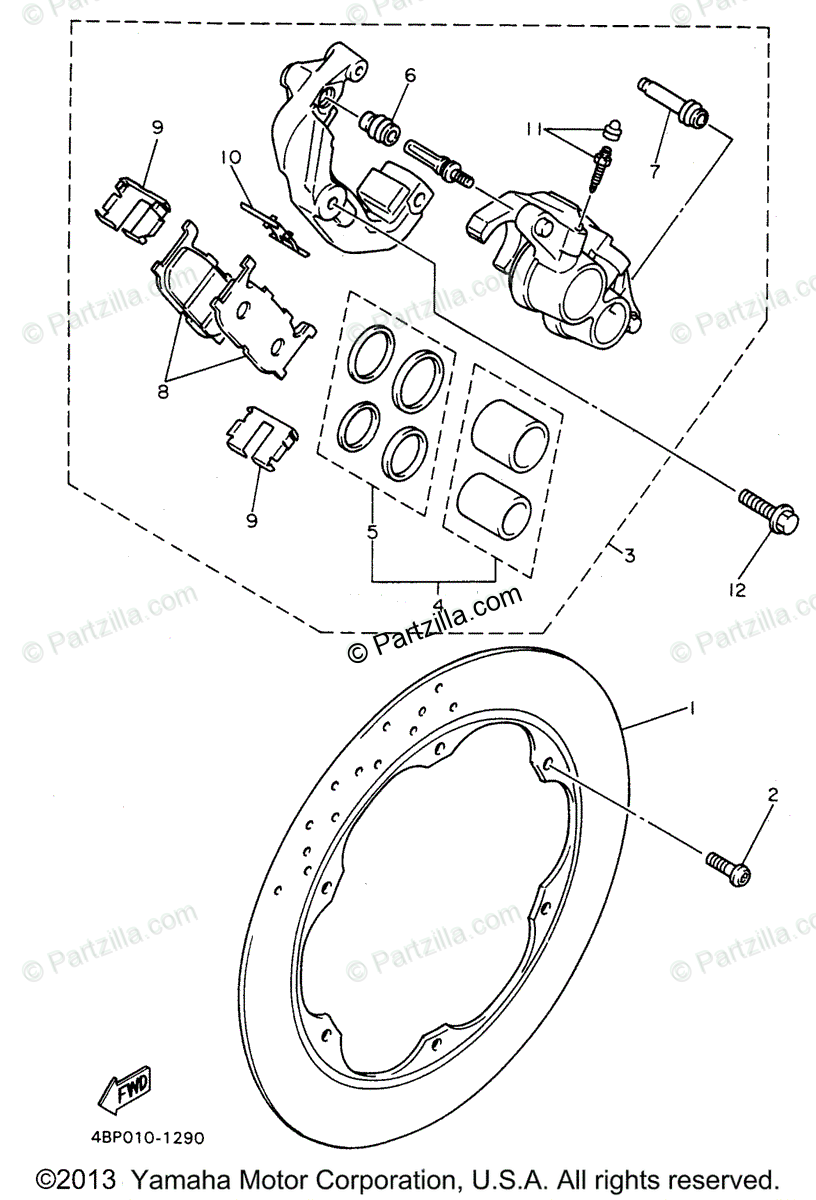 6
9
10
11
7
8
9
5
4
3
12
© Partzilla.com
1
2
FWD
4BP010-1290
©2013 Yamaha Motor Corporation, U.S.A. All rights reserved.