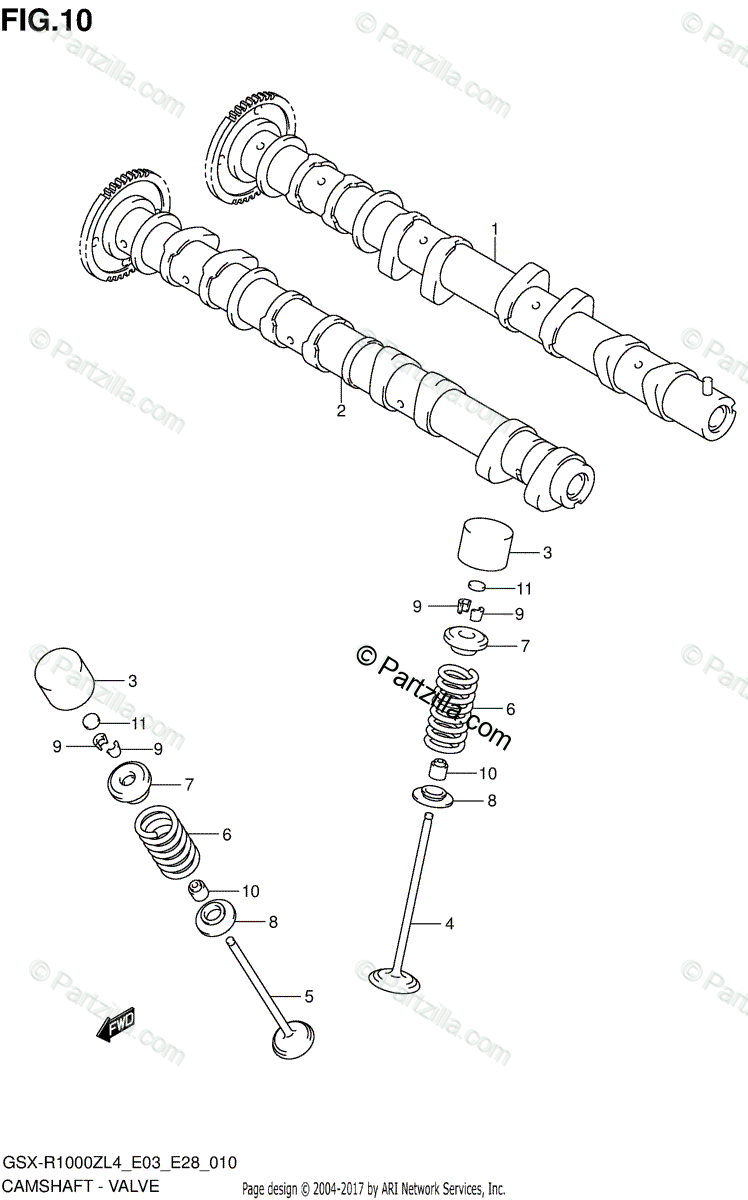 FIG.10

© Partzilla.com

1

2

3

11

9

9

7

6

10

8

4

3

11

9

9

7

6

10

8

5

FWD

GSX-R1000ZL4_E03_E28_010
CAMSHAFT - VALVE

Page design © 2004-2017 by ARI Network Services, Inc.