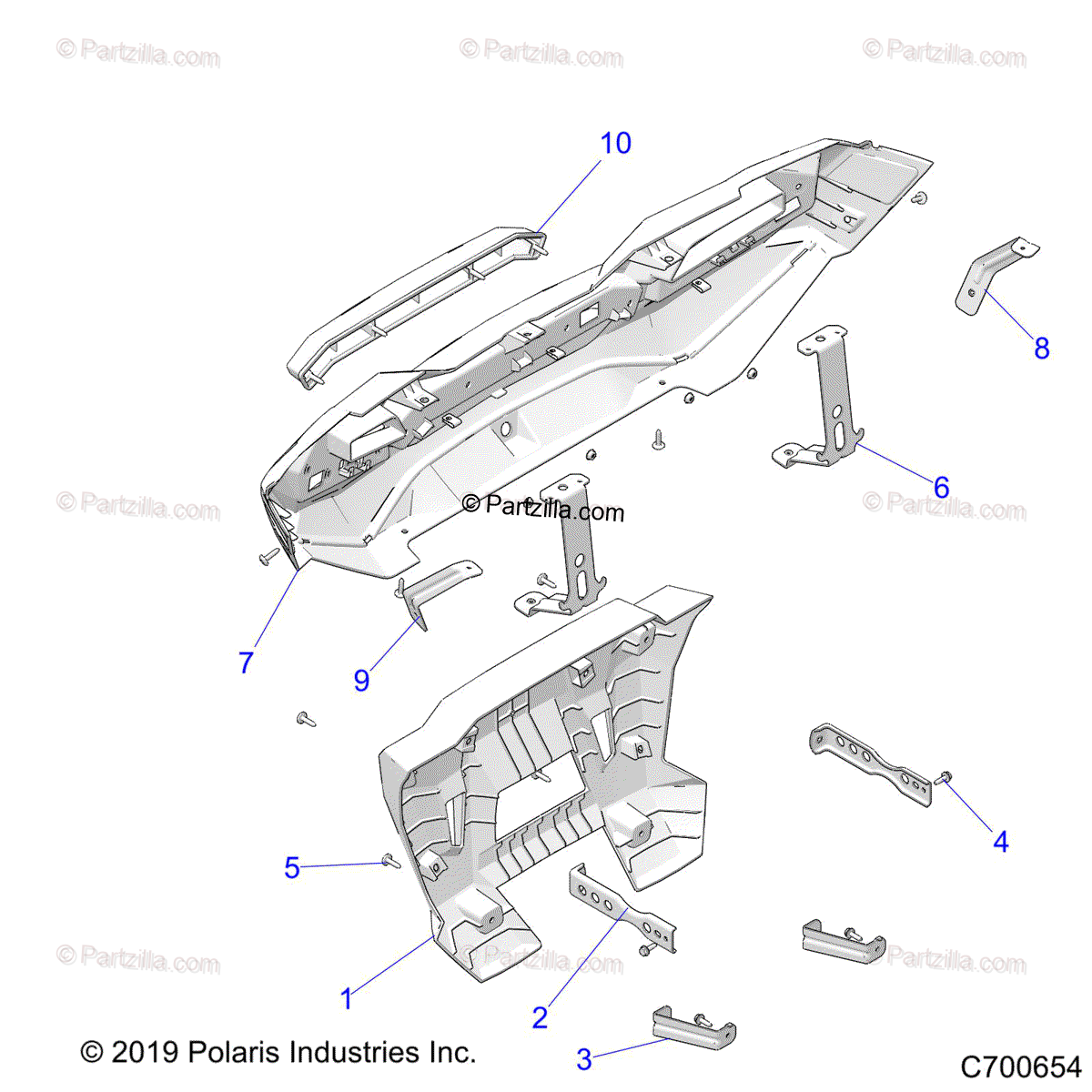 © Partzilla.com © Partzilla.com © Partzilla.com

10

8

6

© Partzilla.com © Partzilla.com © Partzilla.com

7

9

4

5

© Partzilla.com © Partzilla.com © Partzilla.com

1

2

3

© 2019 Polaris Industries Inc.

C700654