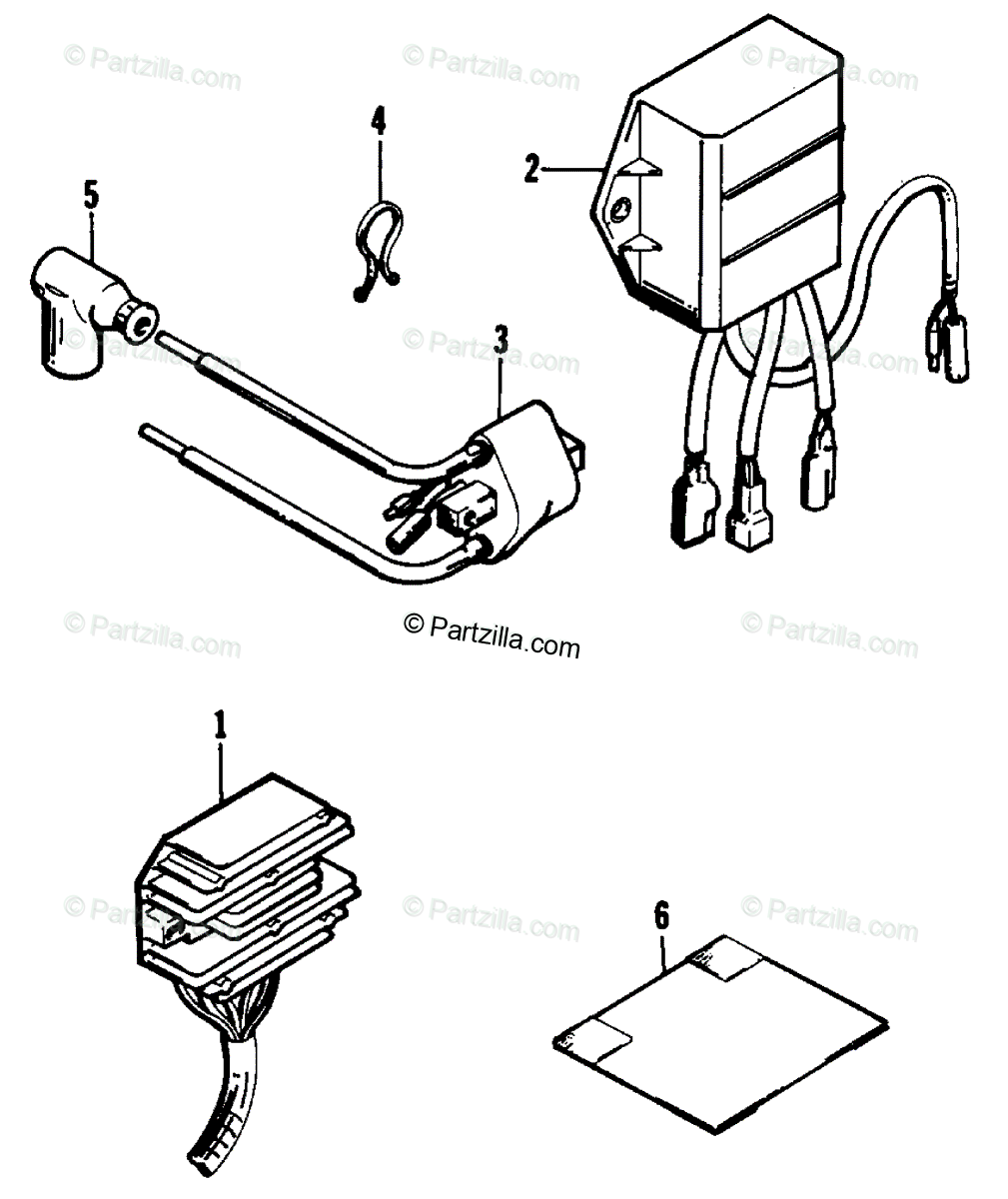 © Partzilla.com © Partzilla.com © Partzilla.com

4

2

5

© Partzilla.com © Partzilla.com © Partzilla.com

3

© Partzilla.com © Partzilla.com © Partzilla.com

1

© Partzilla.com © Partzilla.com © Partzilla.com

6