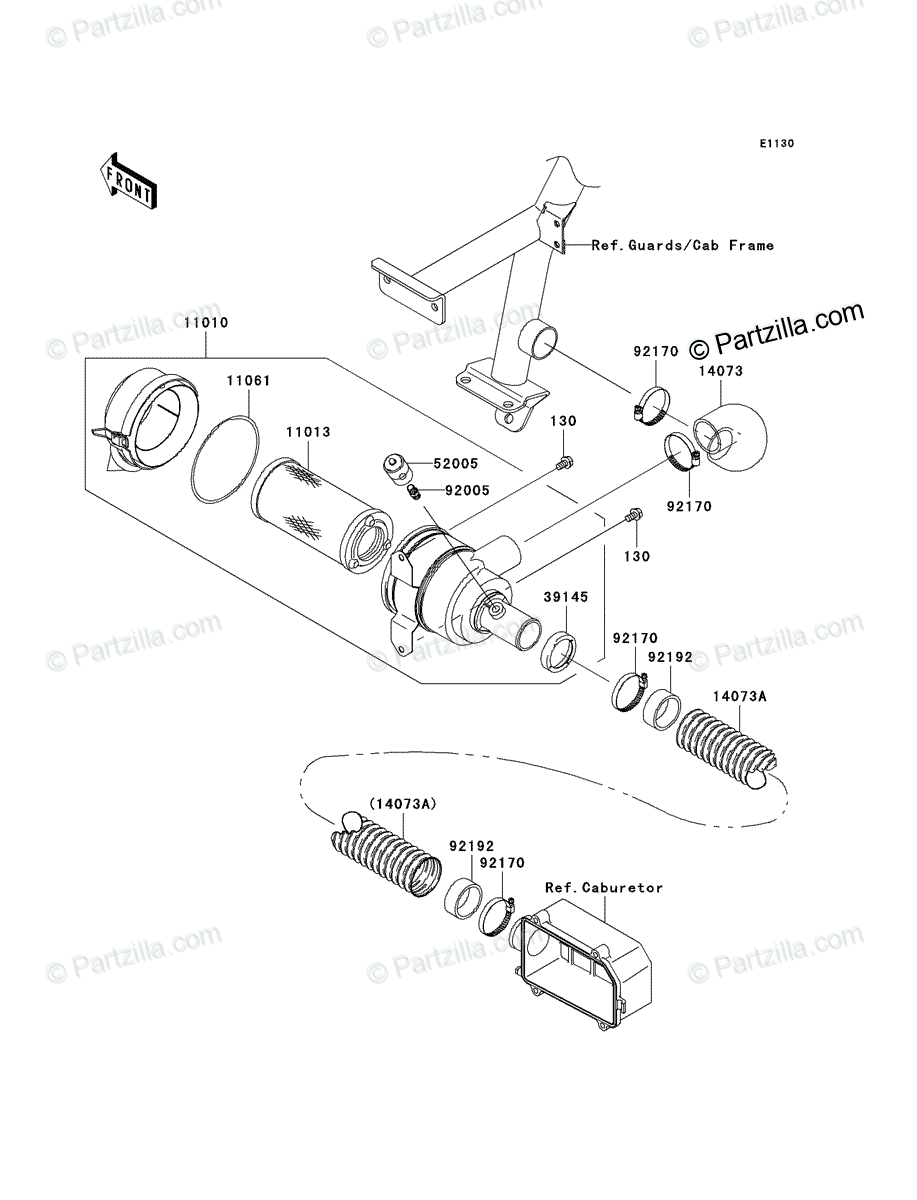 © Partzilla.com © Partzilla.com © Partzilla.com

E1130

FRONT

Ref.Guards/Cab Frame

© Partzilla.com

© Partzilla.com © Partzilla.com

11010

11061

11013

52005

92005

130

92170

14073

92170

130

39145

92170

92192

14073A

© Partzilla.com © Partzilla.com © Partzilla.com

(14073A)

92192

92170

Ref.Caburetor

© Partzilla.com © Partzilla.com © Partzilla.com