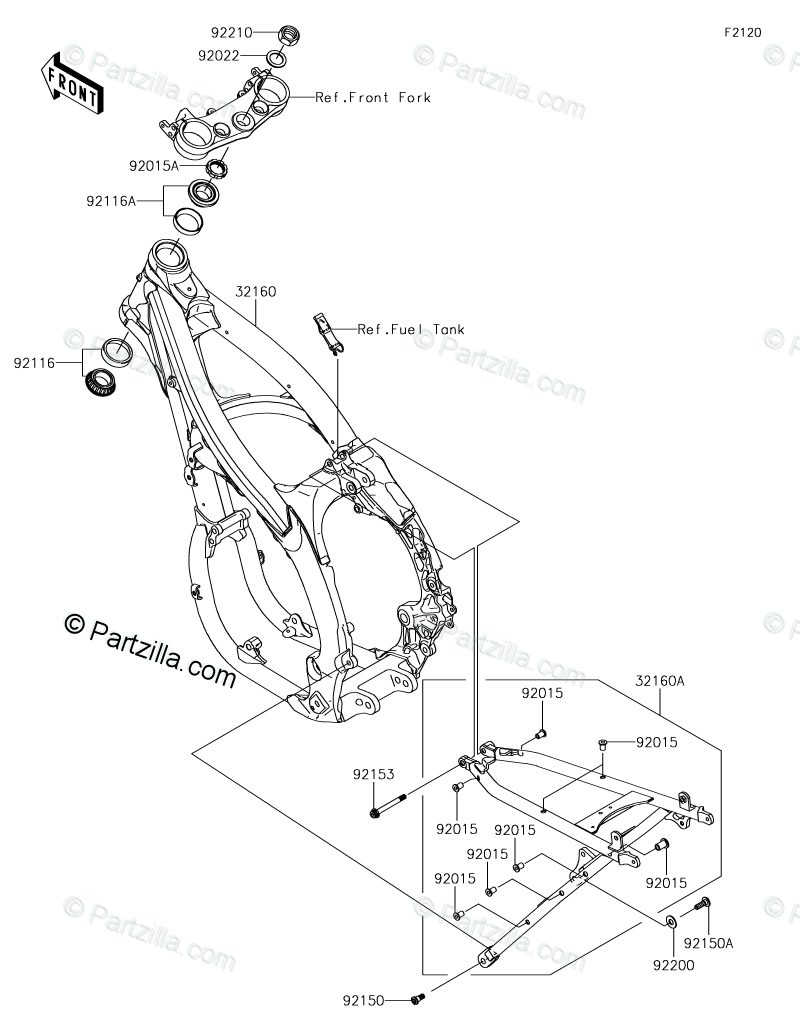 F2120

FRONT

92210
92022
Ref.Front Fork
92015A
92116A
32160
Ref.Fuel Tank
92116

© Partzilla.com

32160A
92015
92015
92153
92015
92015
92015
92015
92015
92150A
92200
92150