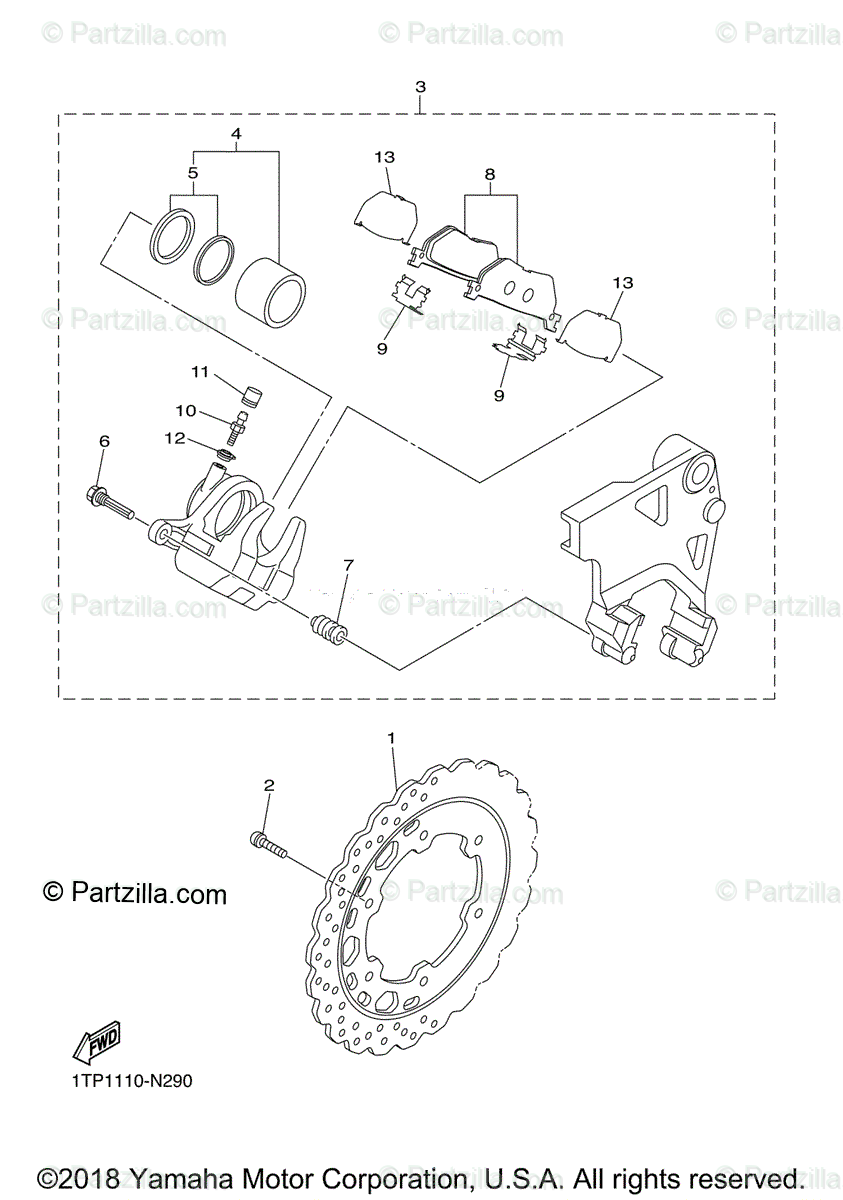 © Partzilla.com © Partzilla.com © Partzilla

3

4

5

13

8

13

9

9

© Partzilla.com © Partzilla.com © Partzilla

11

10

12

6

7

© Partzilla.com © Partzilla.com © Partzilla

1

2

© Partzilla.com © Partzilla.com © Partzilla

FWD

1TP1110-N290

©2018 Yamaha Motor Corporation, U.S.A. All rights reserved.