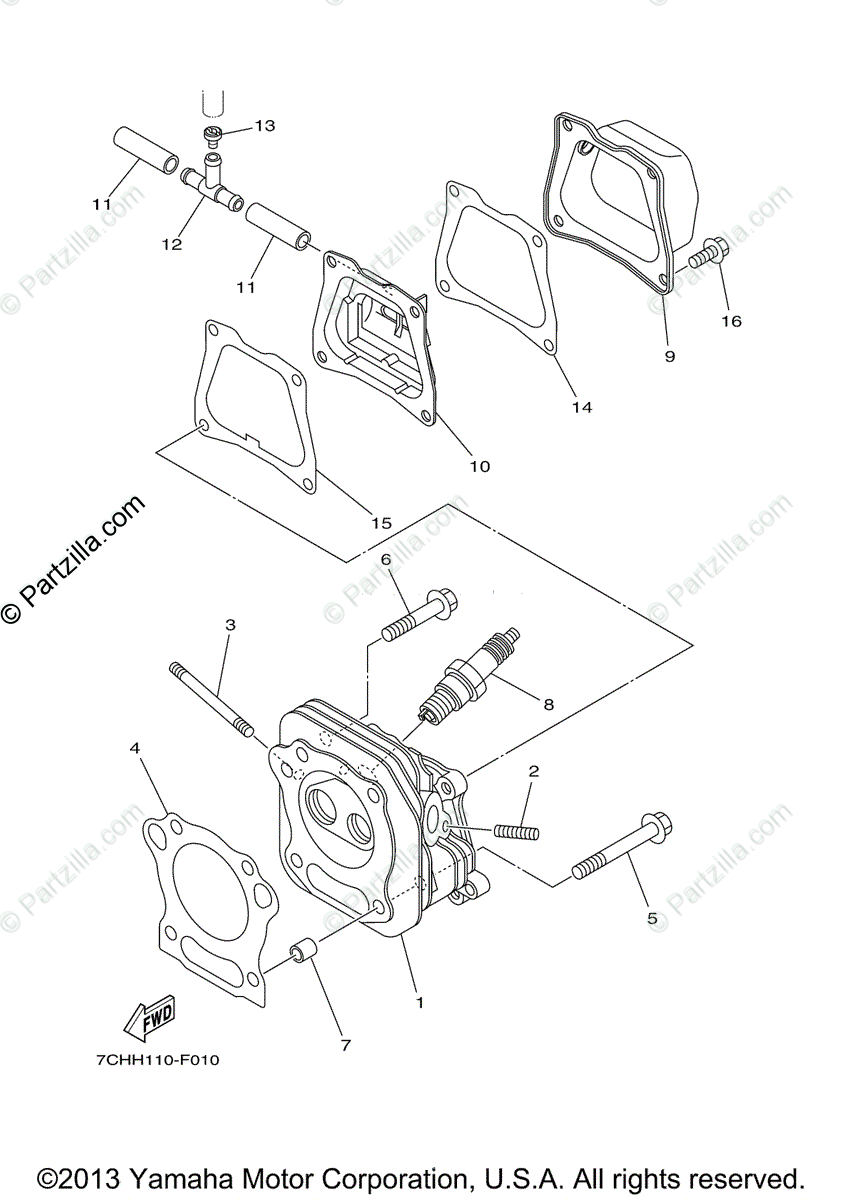 13
11
12
11
16
9
14
10
15
© Partzilla.com
6
3
8
4
2
5
1
7
FWD
7CHH110-F010
©2013 Yamaha Motor Corporation, U.S.A. All rights reserved.