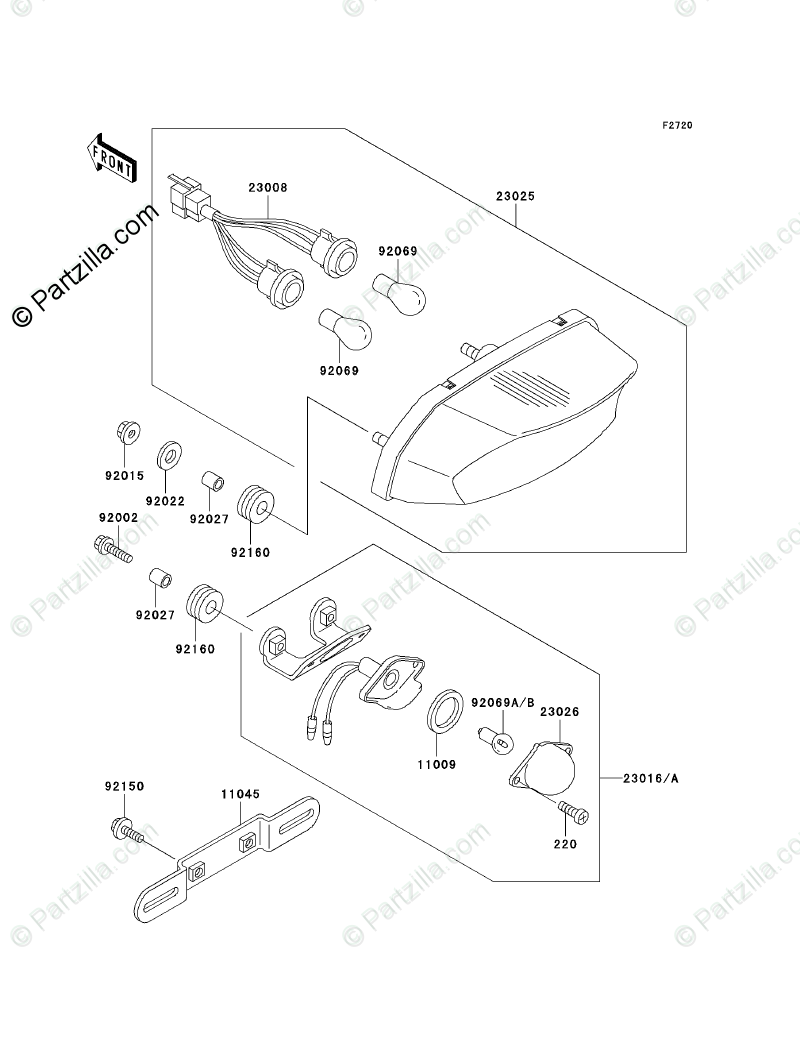 F2720

FRONT

© Partzilla.com

23008

23025

92069

92069

92015

92022

92027

92160

92002

92027

92160

92069A/B

23026

11009

23016/A

220

92150

11045