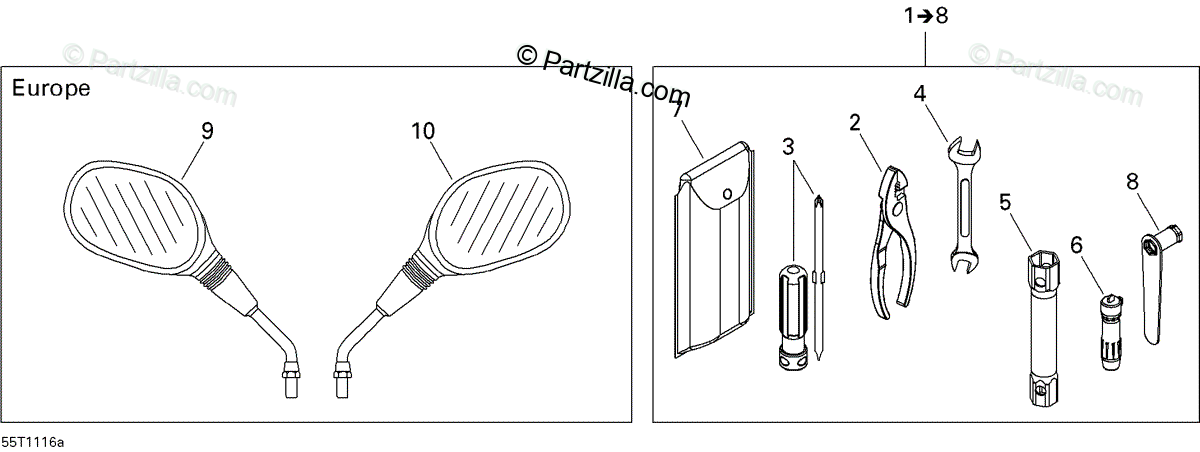 © Partzilla.com

© Partzilla.com

© Partzilla.com

Europe

9

10

1→8

7

3

2

4

5

6

8

55T1116a