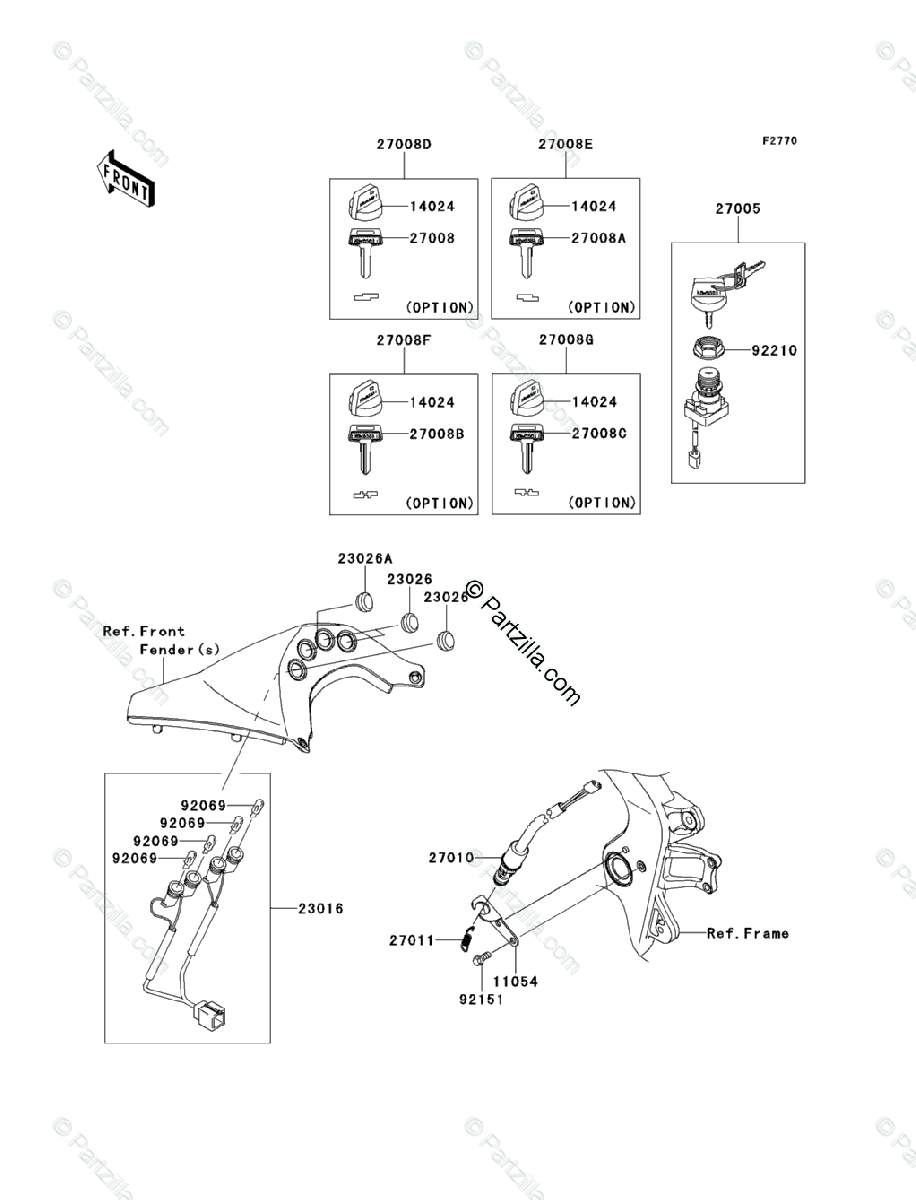 FRONT

F2770

27008D
14024
27008
(OPTION)

27008E
14024
27008A
(OPTION)

27005
92210

27008F
14024
27008B
(OPTION)

27008G
14024
27008C
(OPTION)

23026A
23026
23026
© Partzilla.com

Ref.Front Fender(s)

92069
92069
92069
92069
23016

27010
27011
11054
92151
Ref.Frame