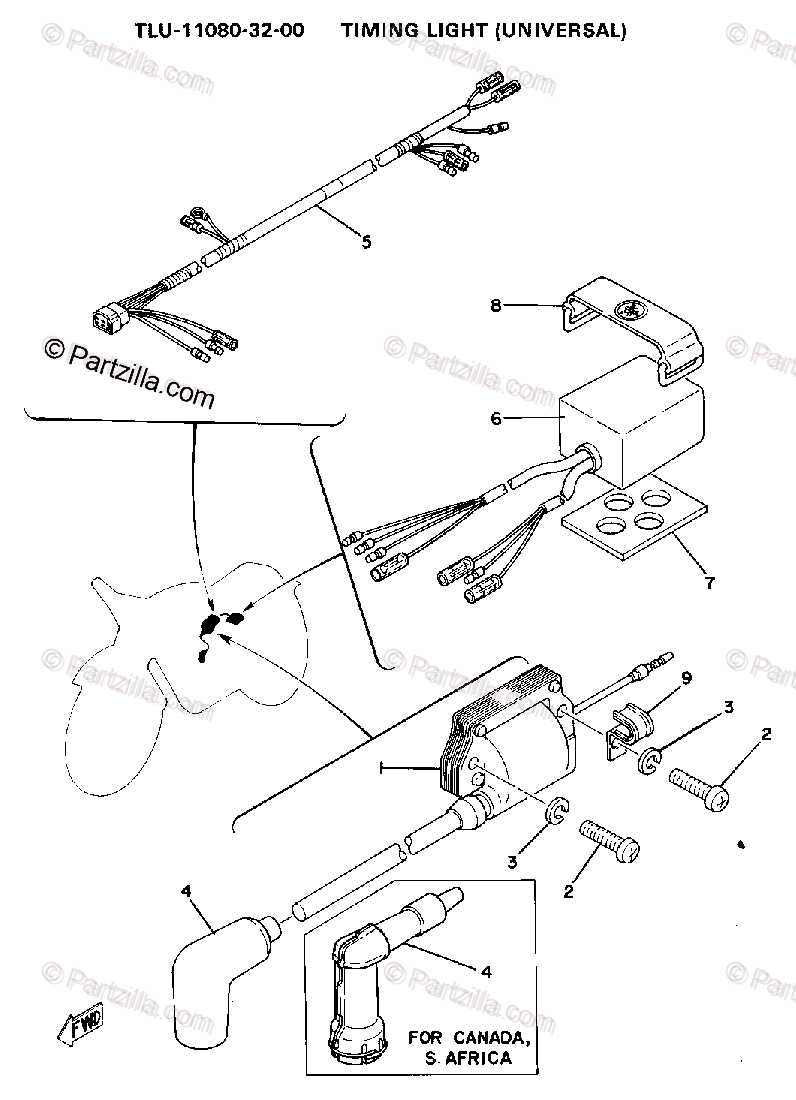 TLU-11080-32-00 TIMING LIGHT (UNIVERSAL)

© Partzilla.com

5

8

6

7

9

3

2

1

3

2

4

4

FWD

FOR CANADA, S. AFRICA