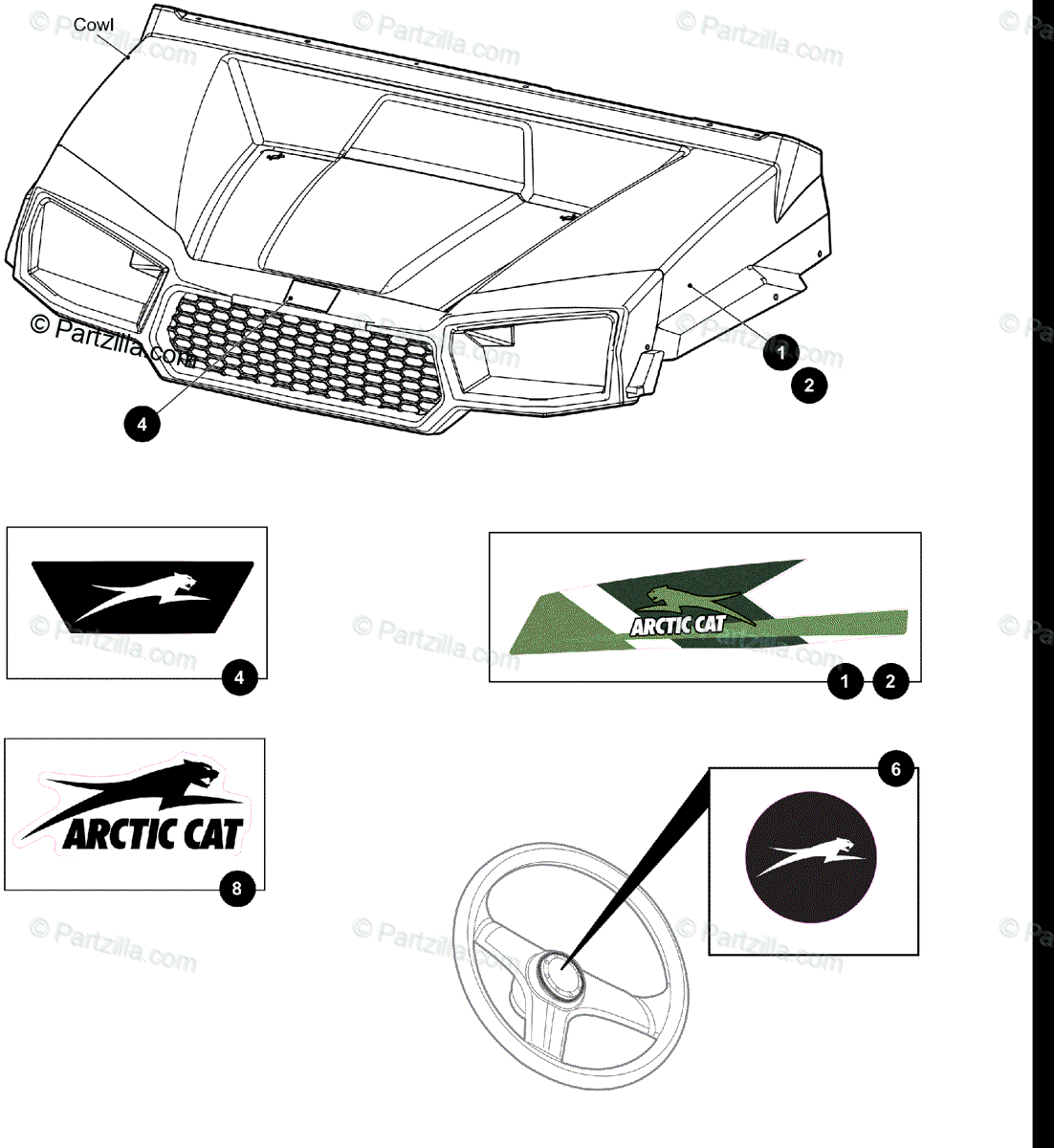 Cowl

© Partzilla.com

1
2
4

4

ARCTIC CAT
1 2

ARCTIC CAT
8

6