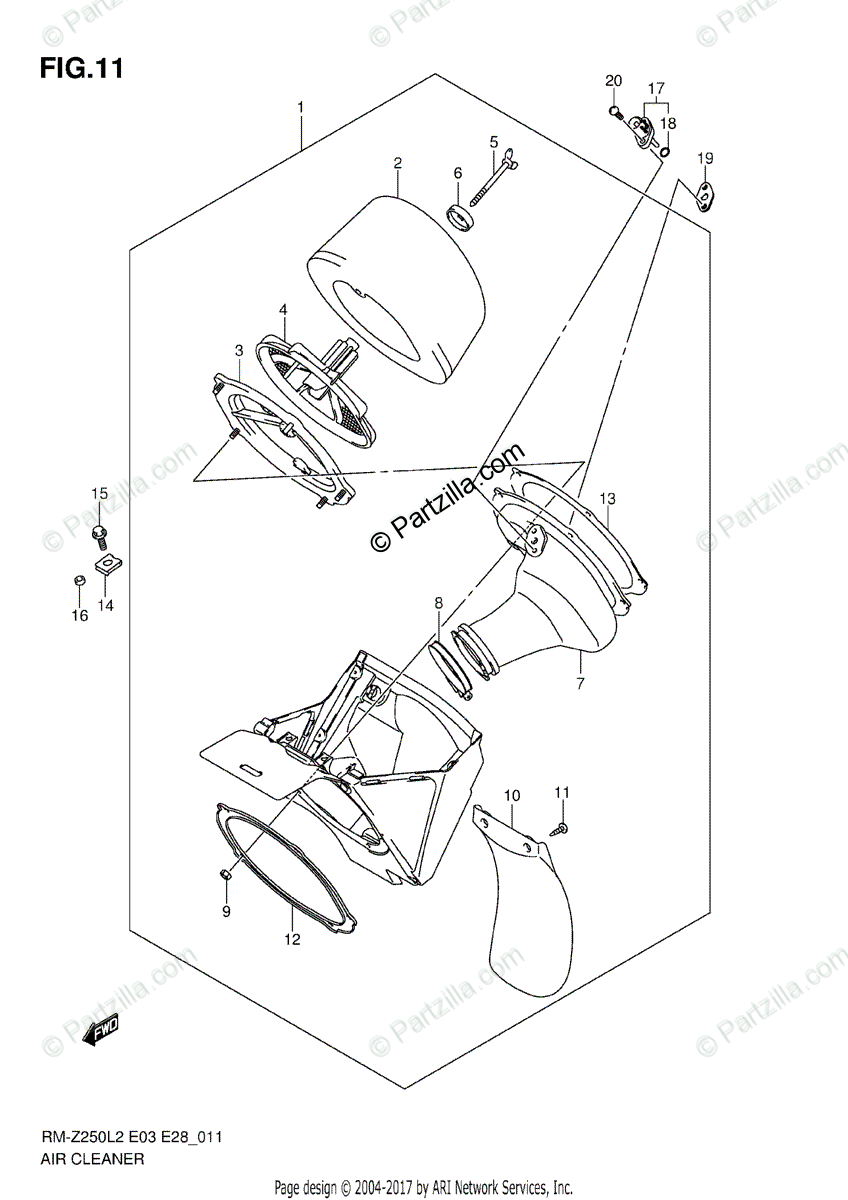 FIG.11

1
2
3
4
5
6
7
8
9
10
11
12
13
14
15
16
17
18
19
20

© Partzilla.com

FWD

RM-Z250L2 E03 E28_011
AIR CLEANER

Page design © 2004-2017 by ARI Network Services, Inc.