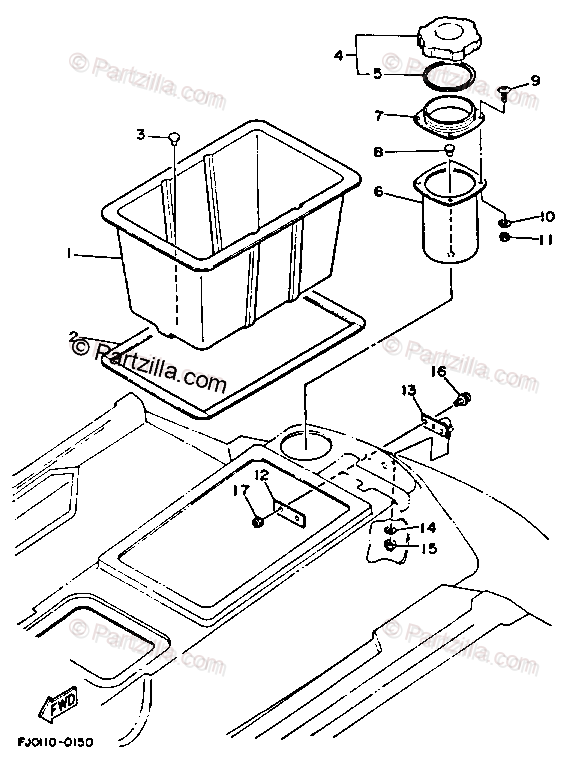 © Partzilla.com
© Partzilla.com
4
5
9
7
3
8
6
10
11
1
2
© Partzilla.com
© Partzilla.com
16
13
12
17
14
15
© Partzilla.com
© Partzilla.com
FWD
FJ0110-0150