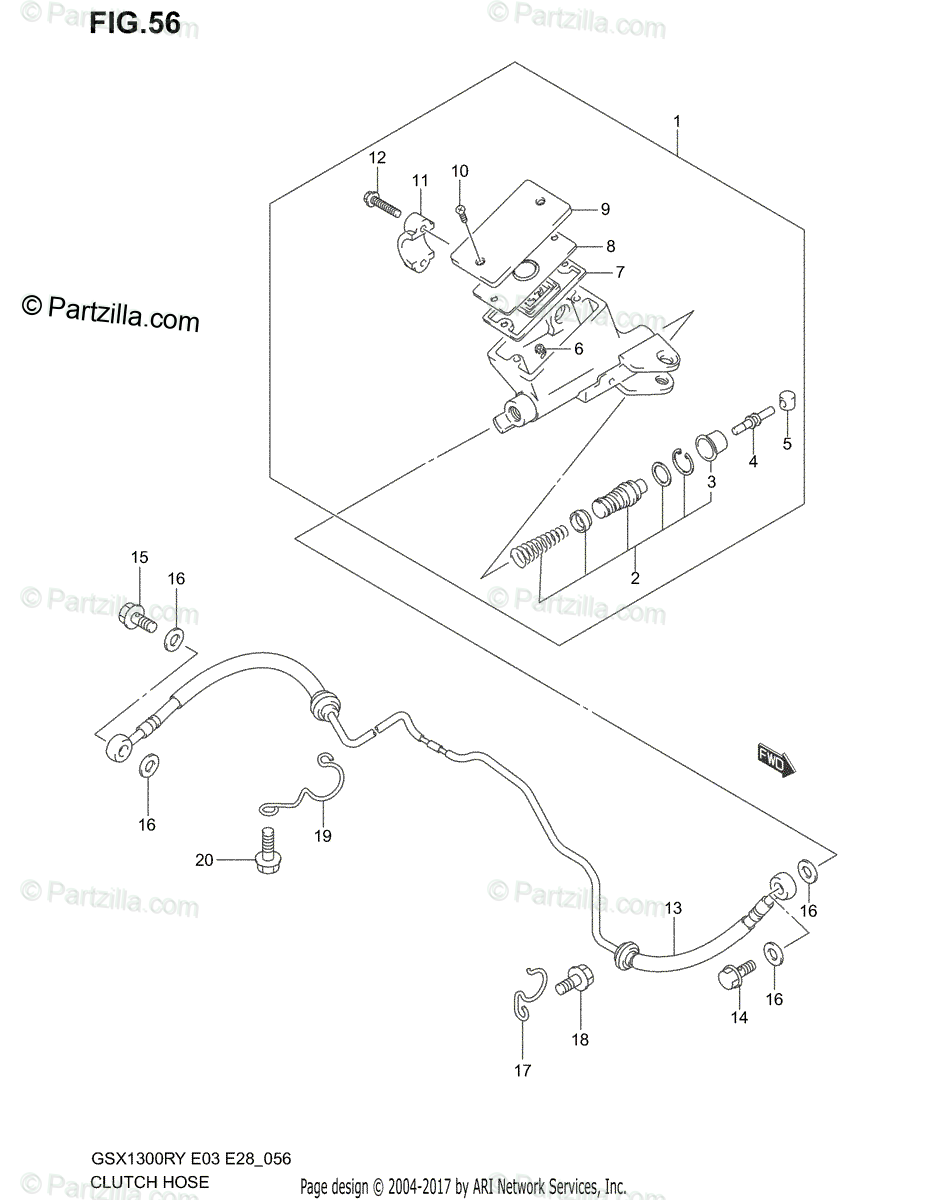 FIG.56

© Partzilla.com

1
12
11
10
9
8
7
6
5
4
3
2

15
16

16
19
20

FWD

13
16
16
14
18
17

GSX1300RY E03 E28_056
CLUTCH HOSE

Page design © 2004-2017 by ARI Network Services, Inc.