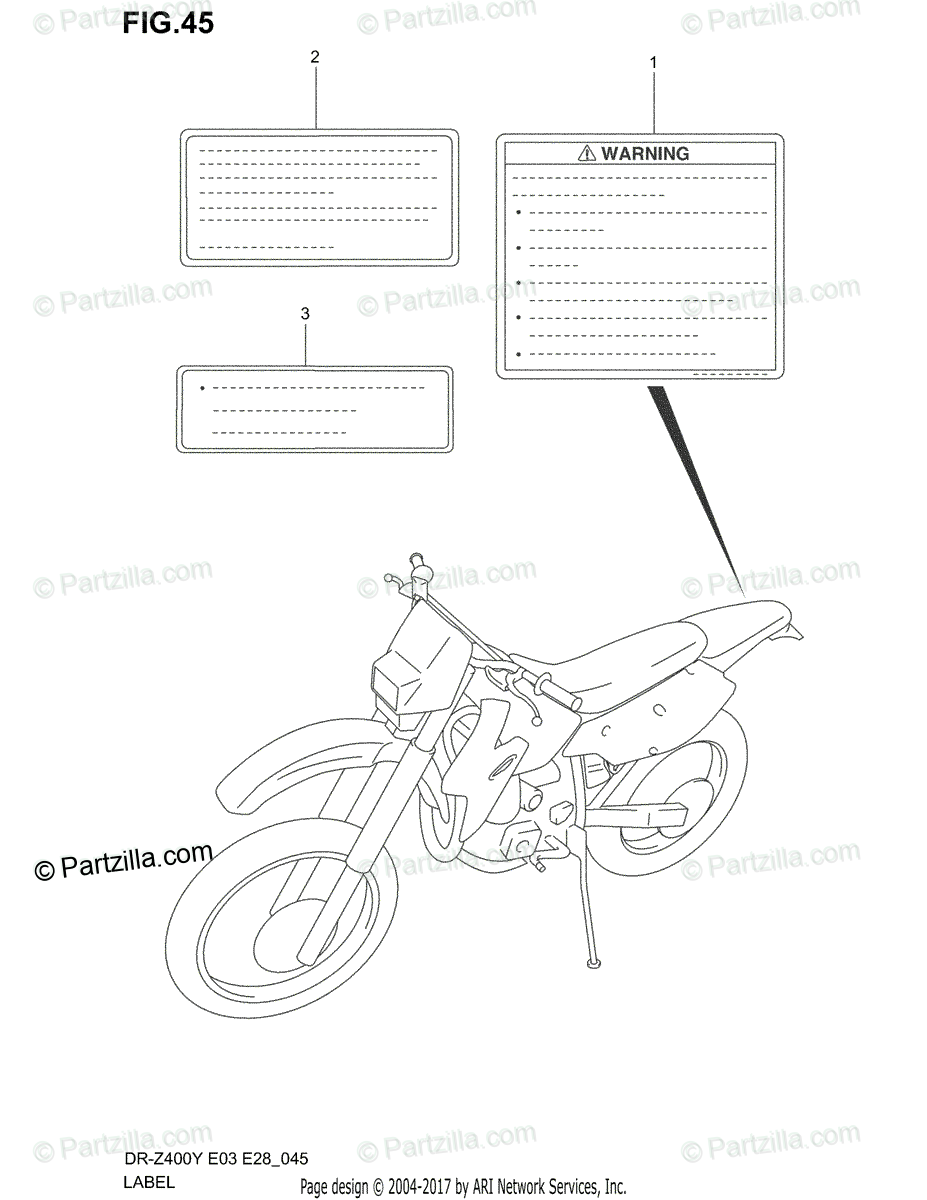 FIG.45

2

1

WARNING

3

© Partzilla.com

DR-Z400Y E03 E28_045
LABEL

Page design © 2004-2017 by ARI Network Services, Inc.