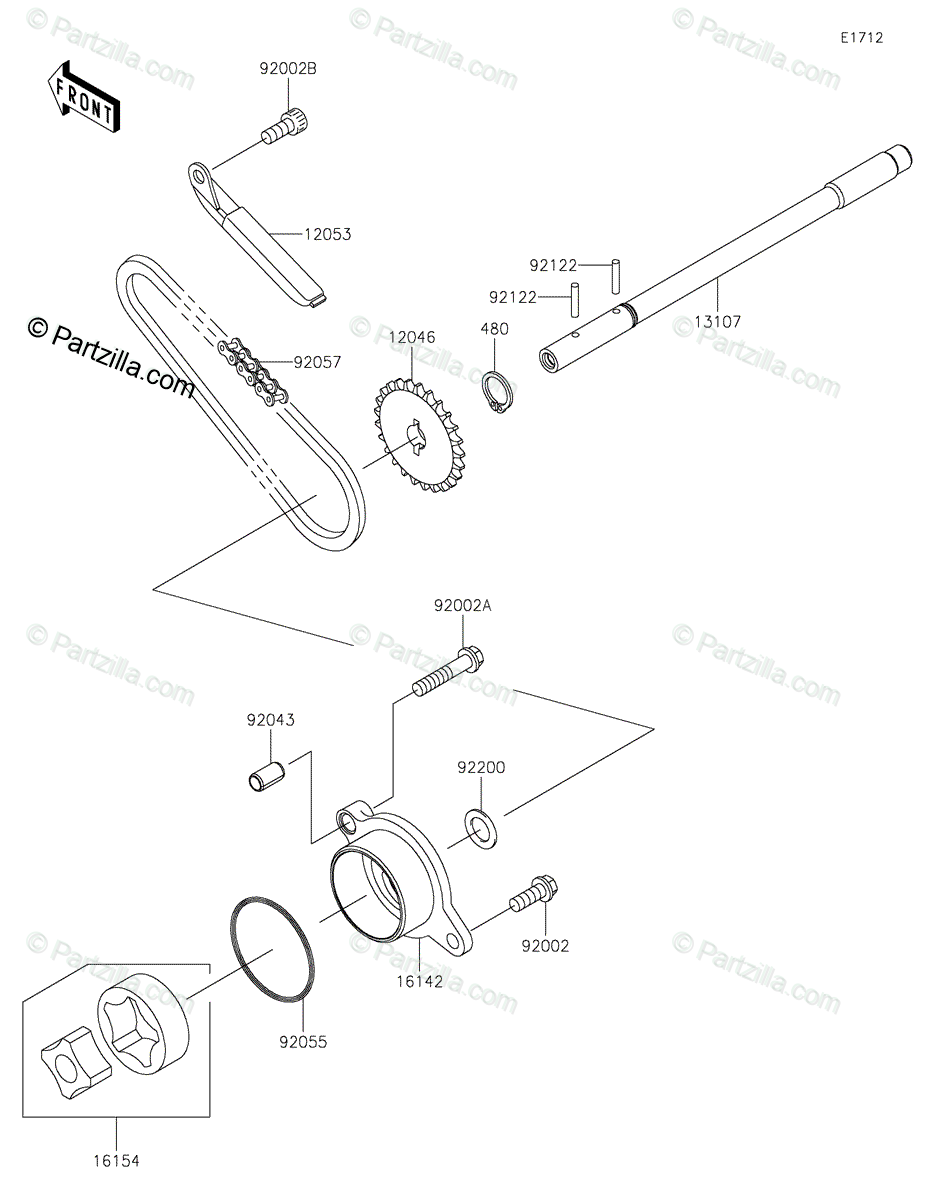 E1712

FRONT

92002B

12053

92122

92122

13107

© Partzilla.com

92057

12046

480

92002A

92043

92200

92002

16142

92055

16154