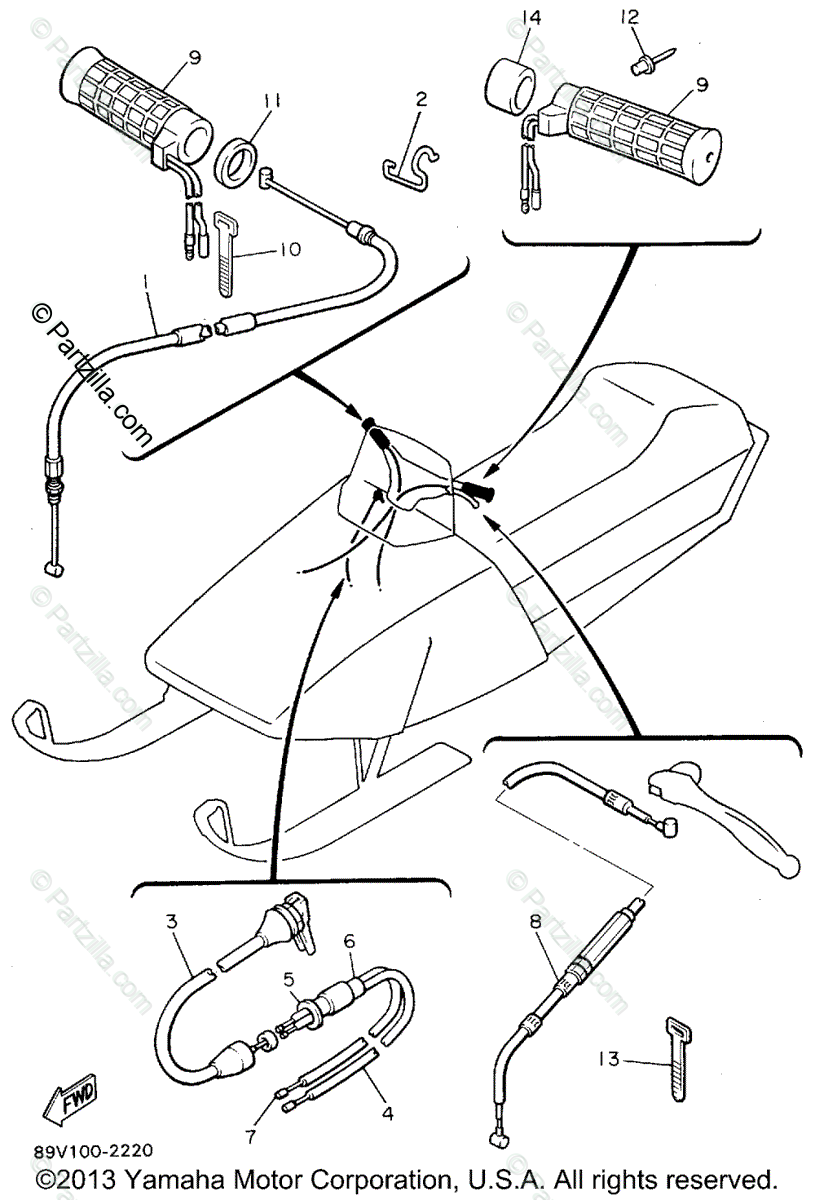 9
11
2
14
12
9
10
1
© Partzilla.com
3
6
5
4
7
8
13
FWD
89V100-2220
©2013 Yamaha Motor Corporation, U.S.A. All rights reserved.