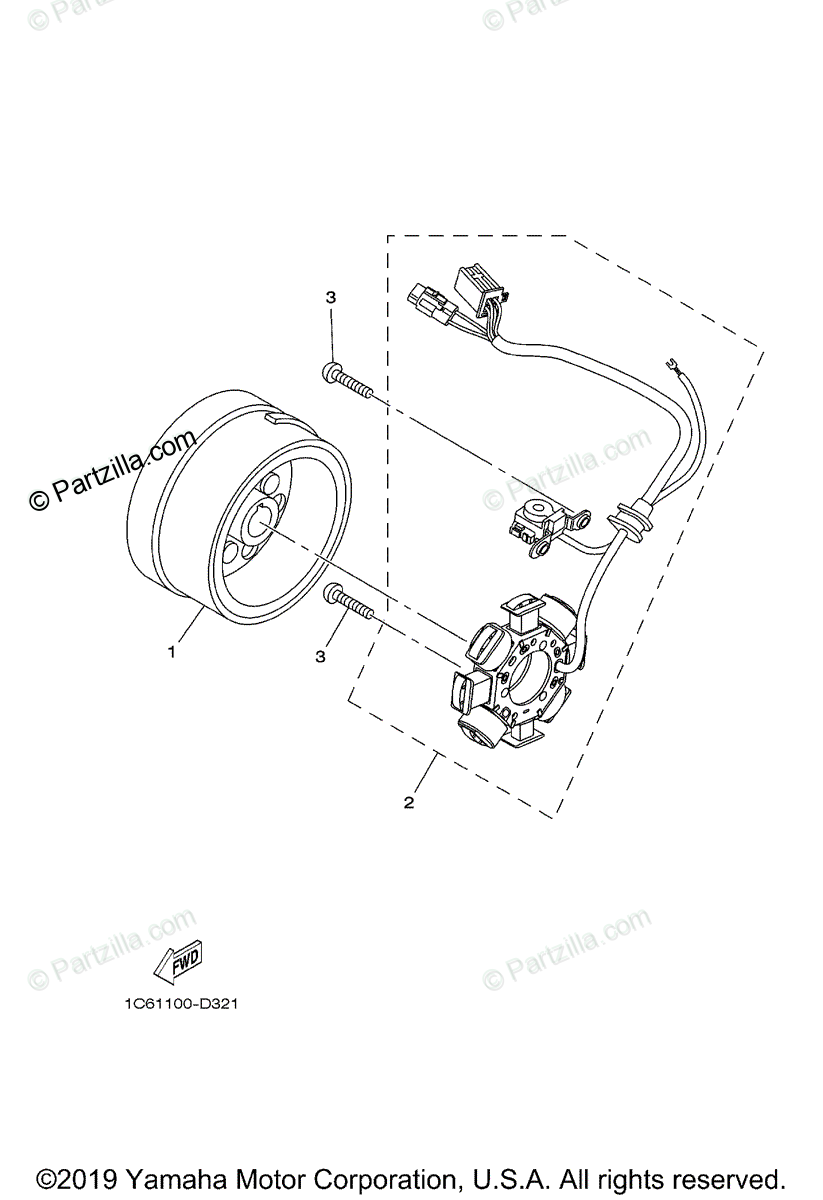 © Partzilla.com

© Partzilla.com

3

© Partzilla.com

© Partzilla.com

1

3

2

© Partzilla.com

© Partzilla.com

FWD

1C61100-D321

©2019 Yamaha Motor Corporation, U.S.A. All rights reserved.