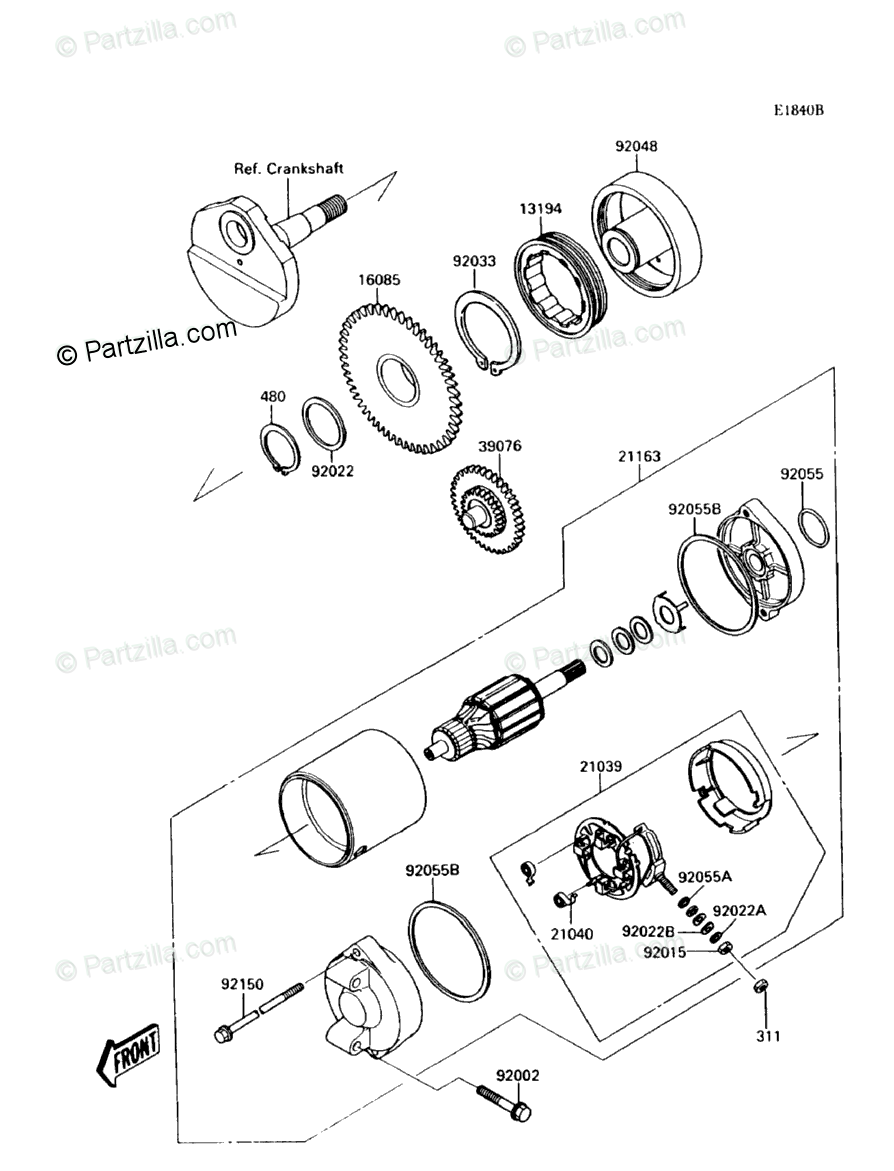 © Partzilla.com
© Partzilla.com
E1840B
Ref. Crankshaft
92048
13194
92033
16085
© Partzilla.com
© Partzilla.com
480
92022
39076
21163
92055
92055B
© Partzilla.com
© Partzilla.com
21039
92055B
92055A
21040
92022B
92022A
92015
© Partzilla.com
© Partzilla.com
92150
311
FRONT
92002